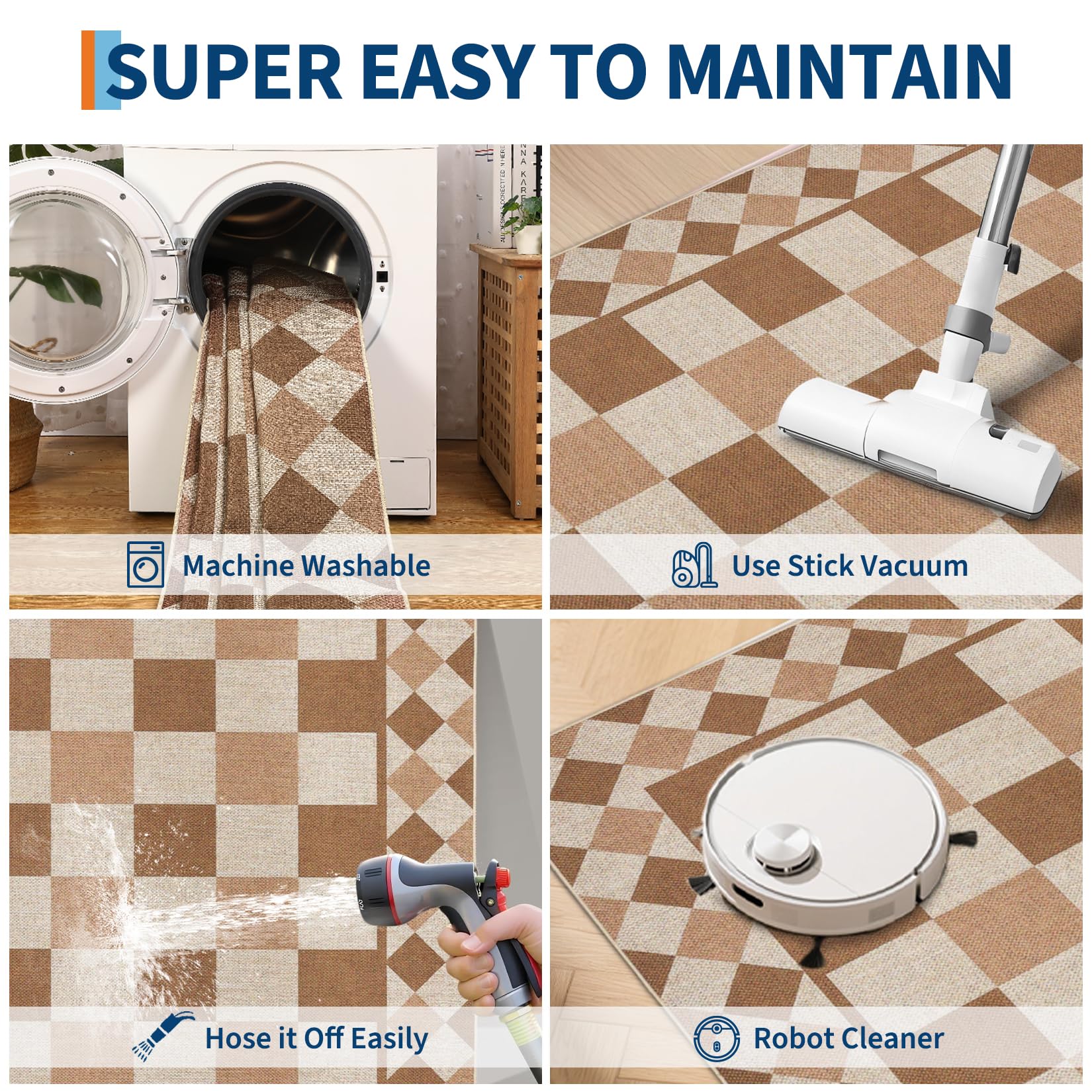 SUPER EASY TO MAINTAIN

Machine Washable

Use Stick Vacuum

Hose it Off Easily

Robot Cleaner