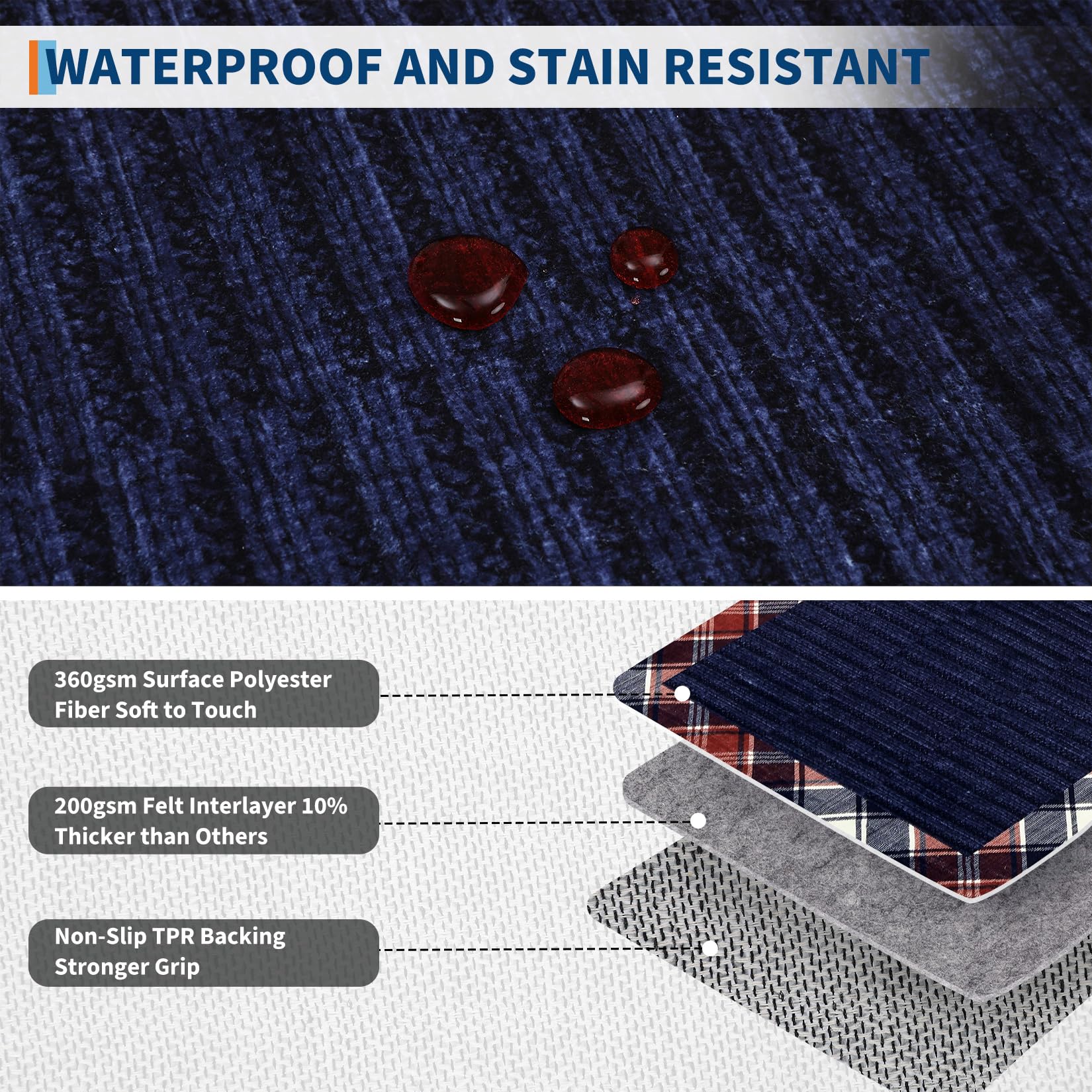 WATERPROOF AND STAIN RESISTANT

360gsm Surface Polyester Fiber Soft to Touch

200gsm Felt Interlayer 10% Thicker than Others

Non-Slip TPR Backing Stronger Grip