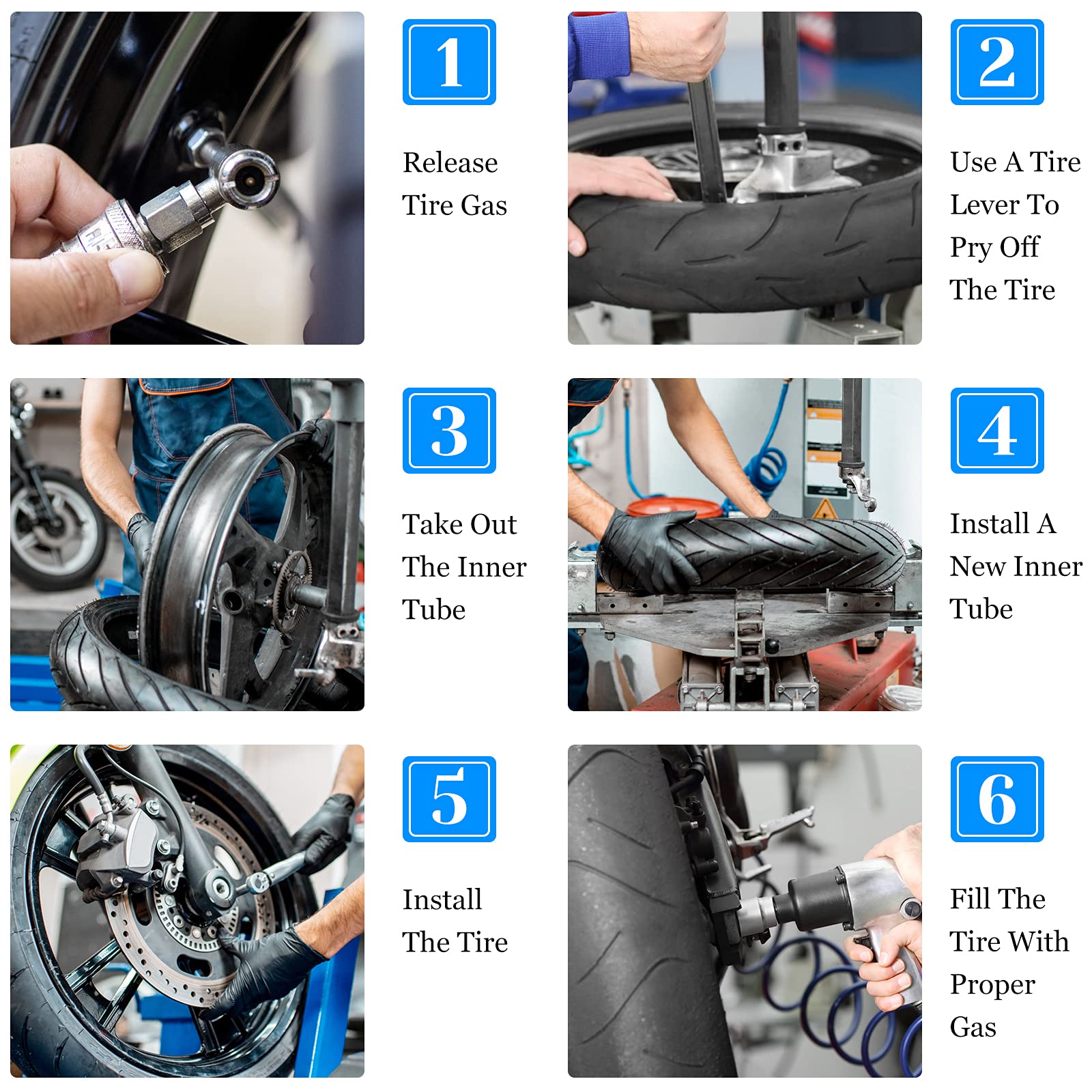 1

Release Tire Gas

2

Use A Tire Lever To Pry Off The Tire

3

Take Out The Inner Tube

4

Install A New Inner Tube

5

Install The Tire

6

Fill The Tire With Proper Gas