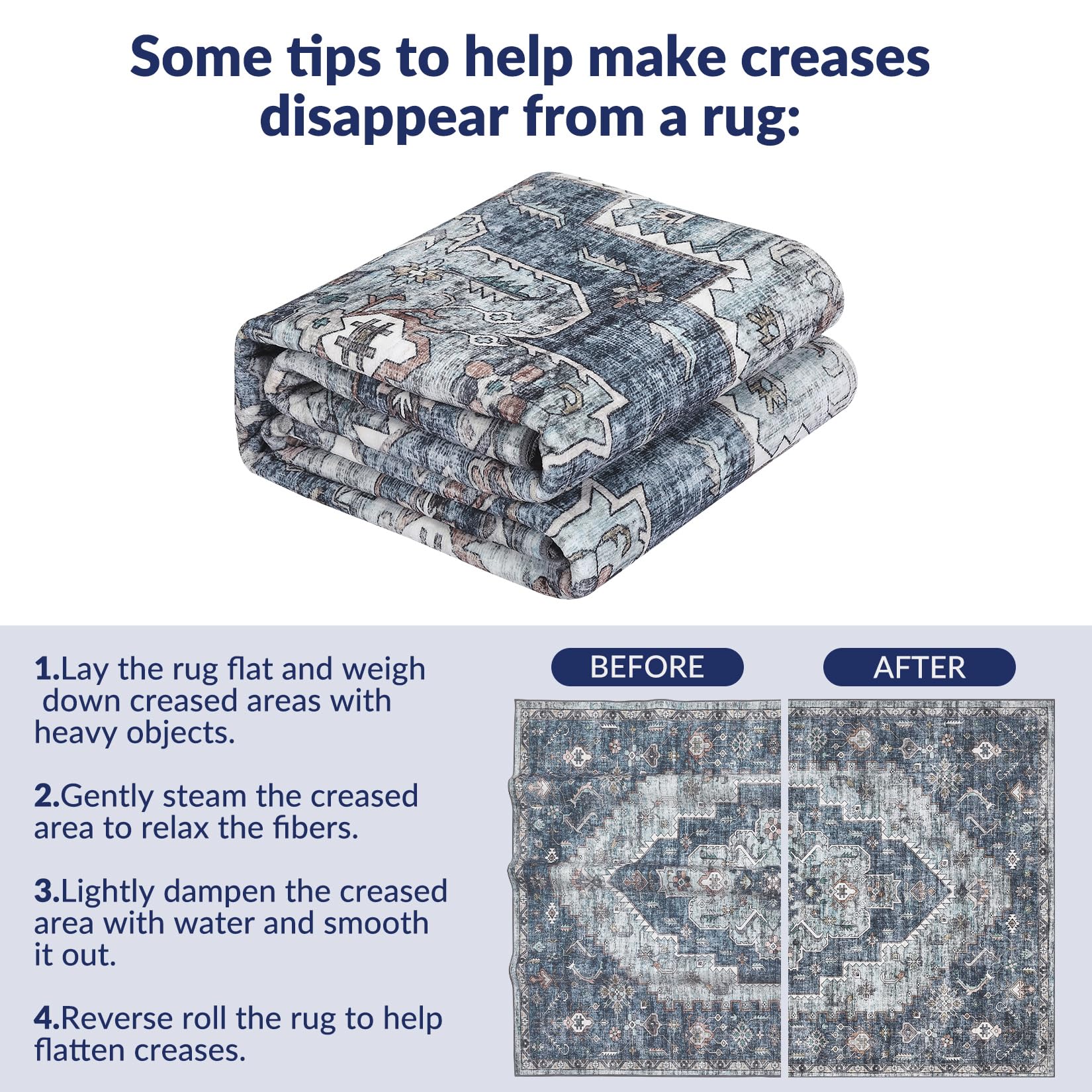 Some tips to help make creases disappear from a rug:

1.Lay the rug flat and weigh down creased areas with heavy objects.

2.Gently steam the creased area to relax the fibers.

3.Lightly dampen the creased area with water and smooth it out.

4.Reverse roll the rug to help flatten creases.

BEFORE

AFTER