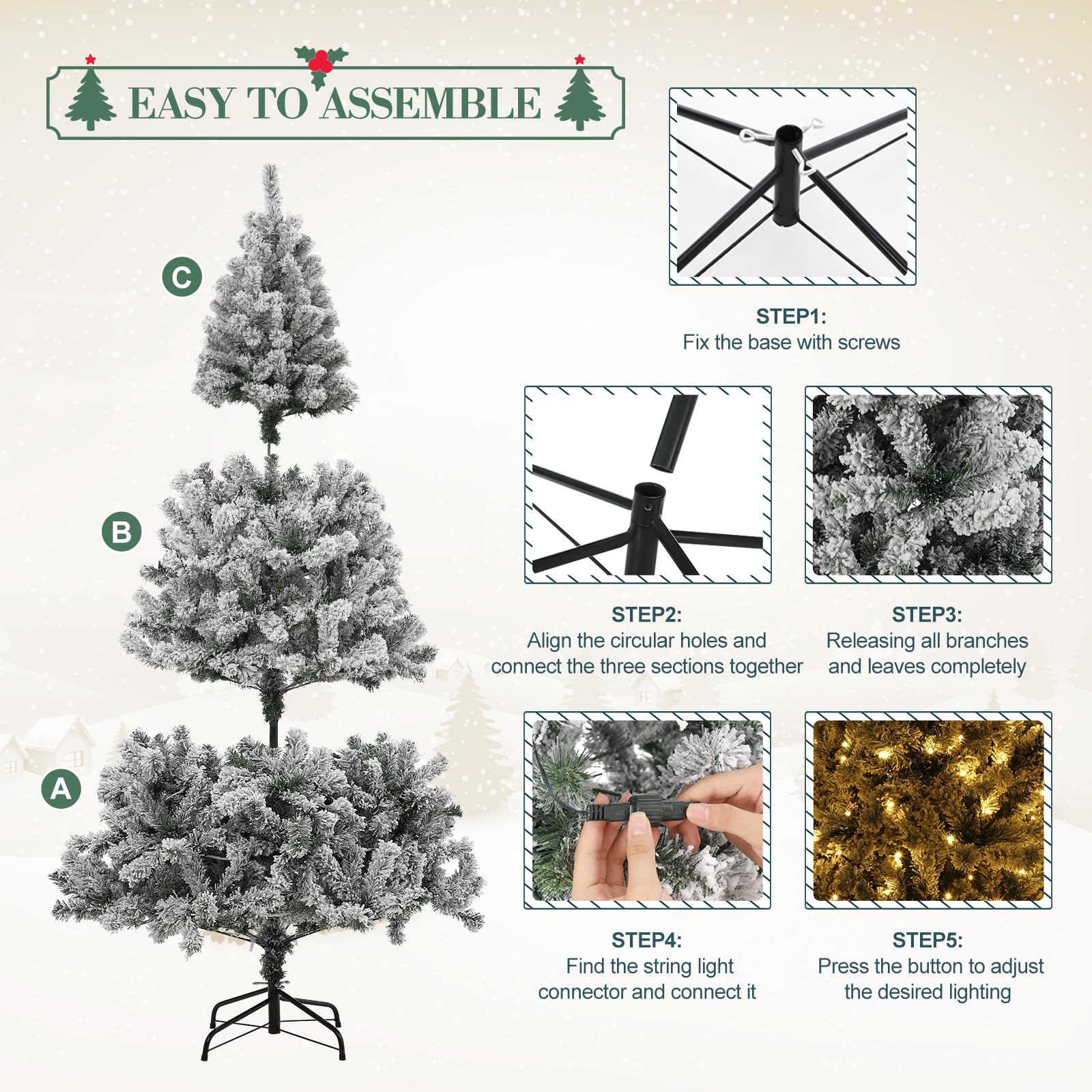 EASY TO ASSEMBLE

C

B

A

STEP1:
Fix the base with screws

STEP2:
Align the circular holes and connect the three sections together

STEP3:
Releasing all branches and leaves completely

STEP4:
Find the string light connector and connect it

STEP5:
Press the button to adjust the desired lighting