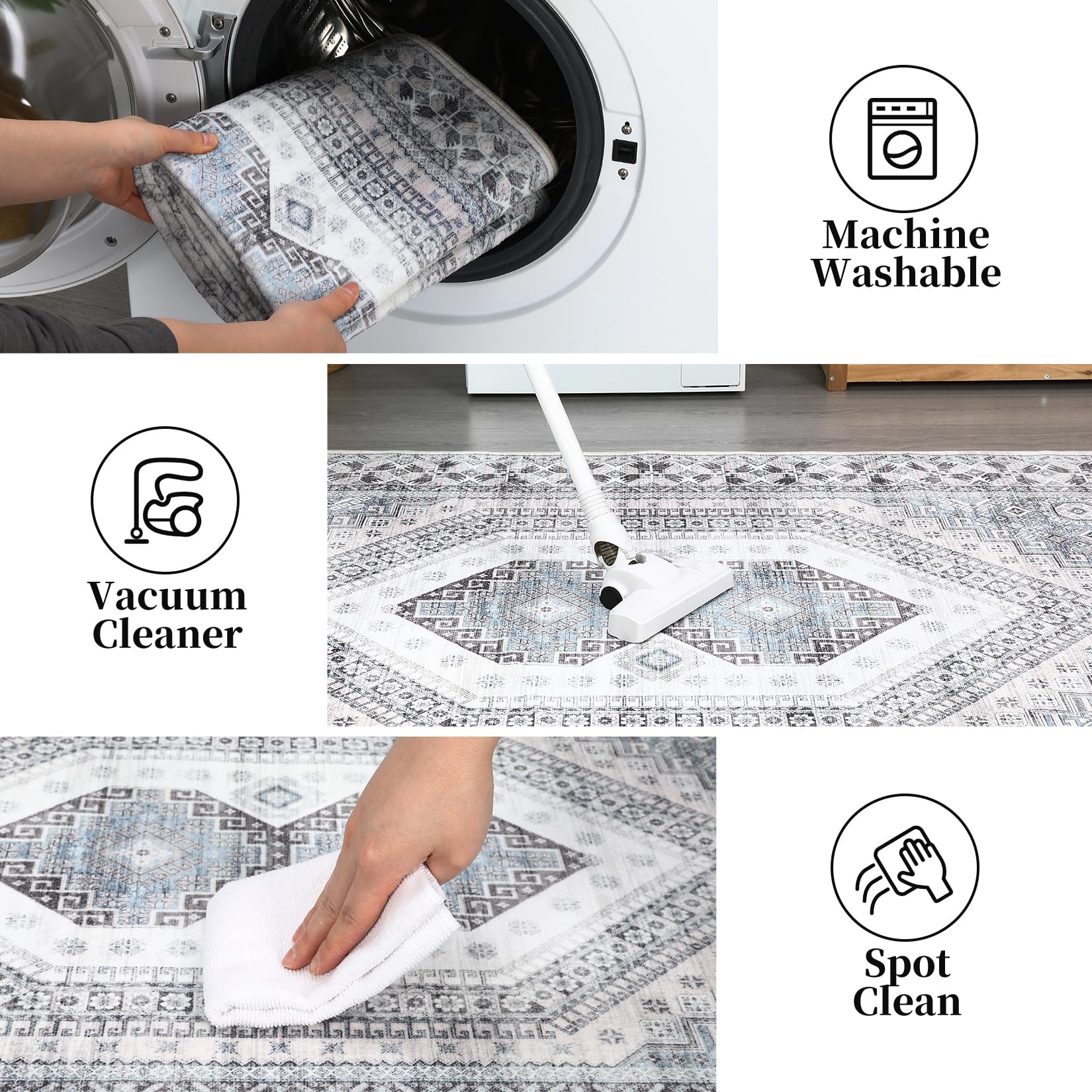 Machine Washable

Vacuum Cleaner

Spot Clean