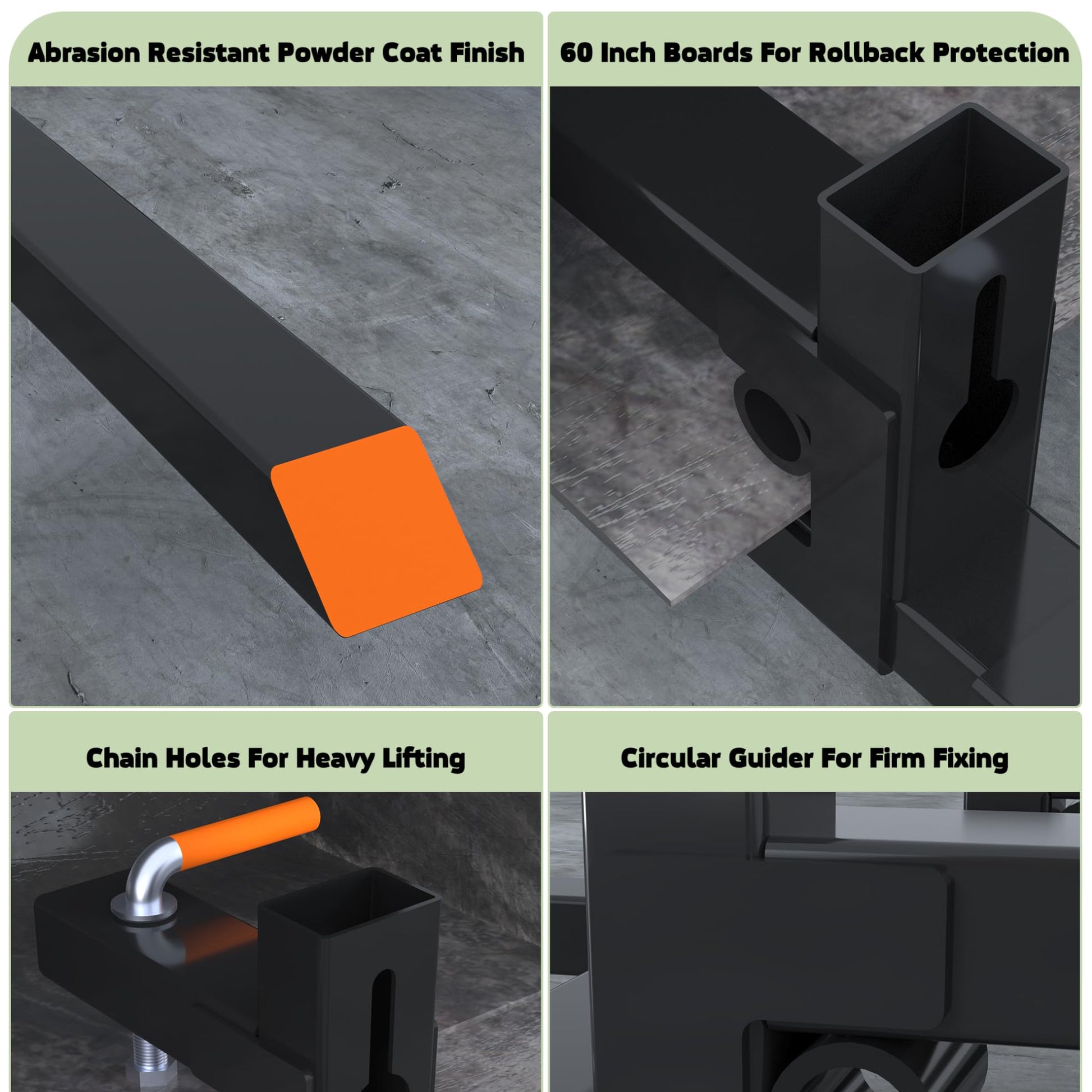 Abrasion Resistant Powder Coat Finish

60 Inch Boards For Rollback Protection

Chain Holes For Heavy Lifting

Circular Guider For Firm Fixing