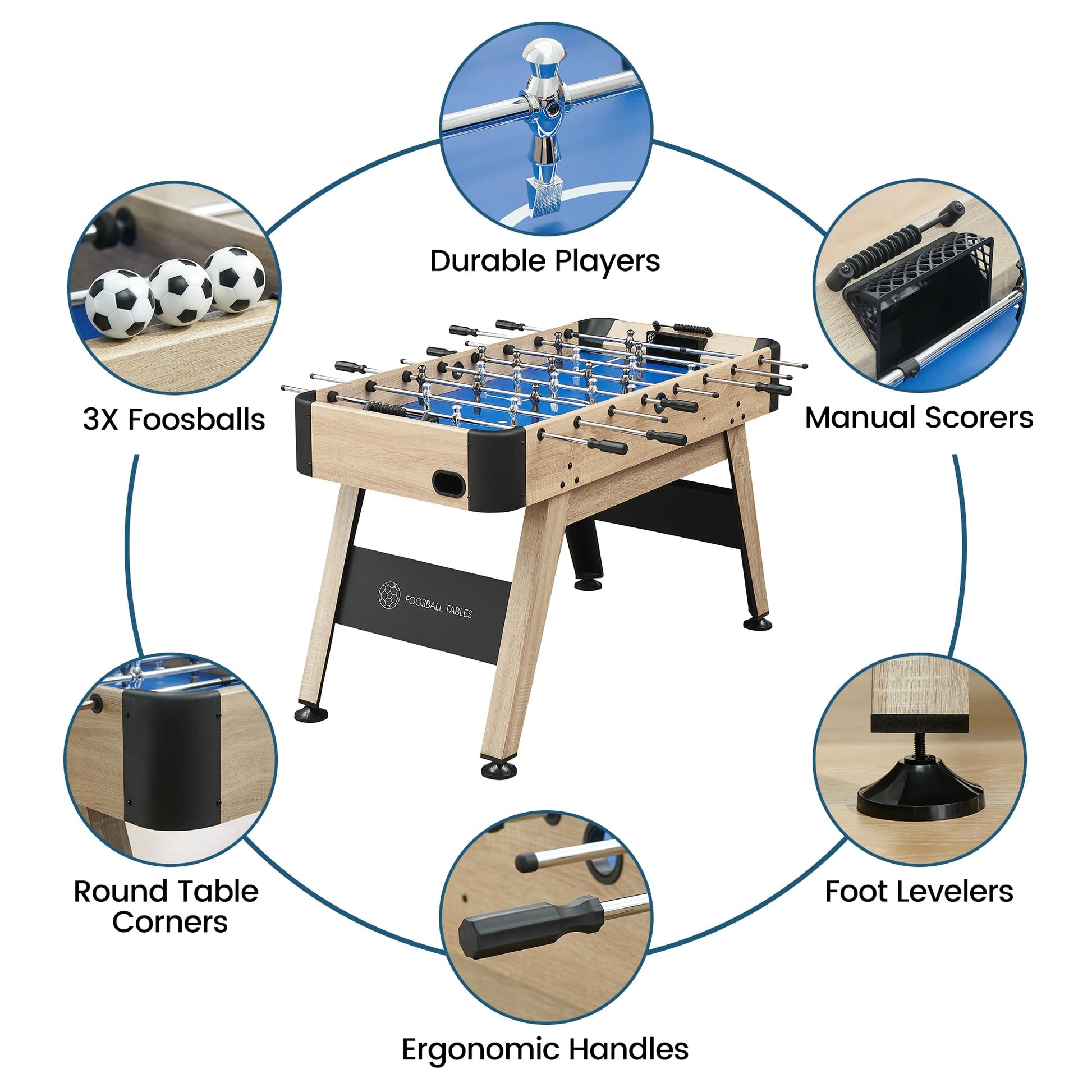 Durable Players

3X Foosballs

Manual Scorers

FOOSBALL TABLES

Round Table Corners

Foot Levelers

Ergonomic Handles