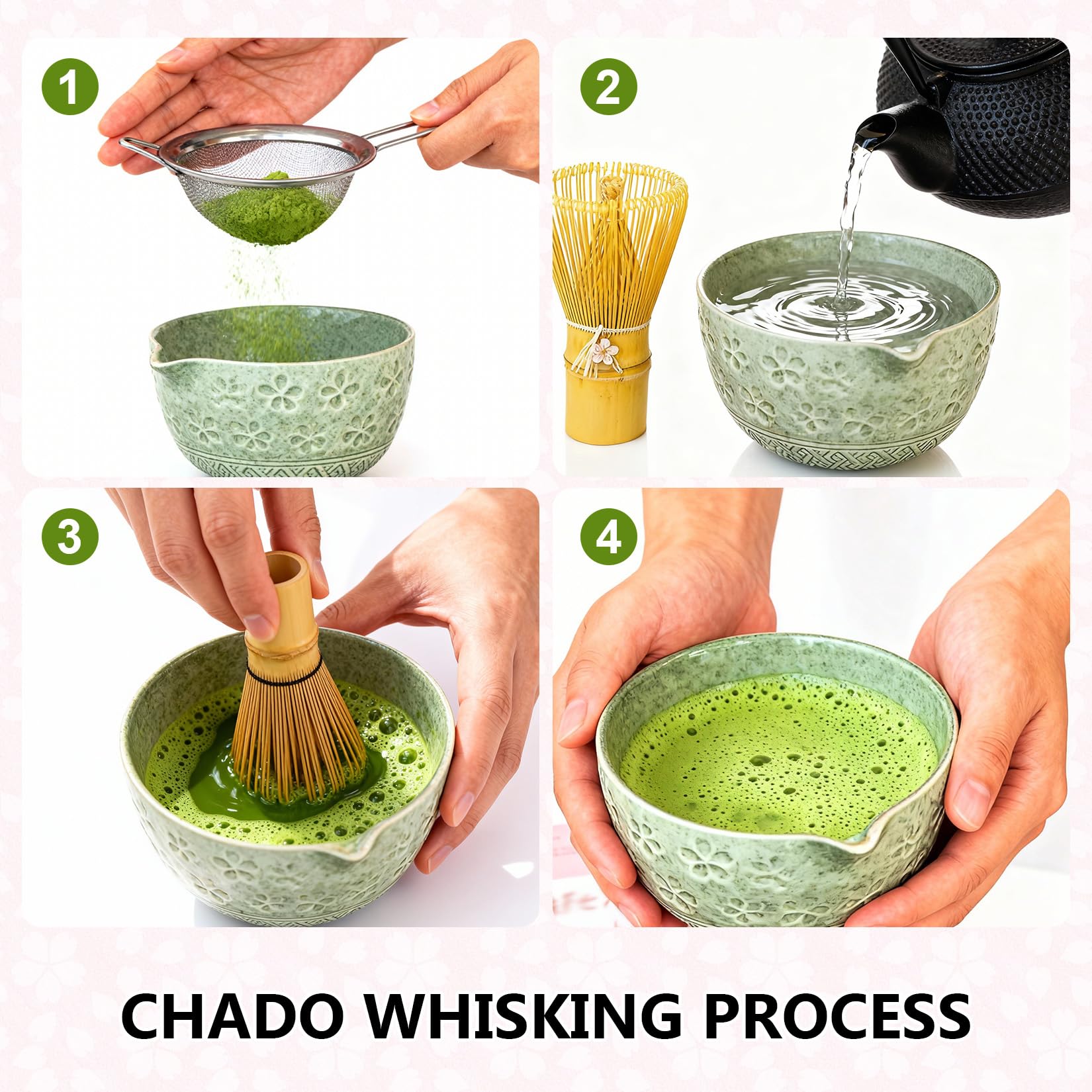 1

2

3

4

CHADO WHISKING PROCESS