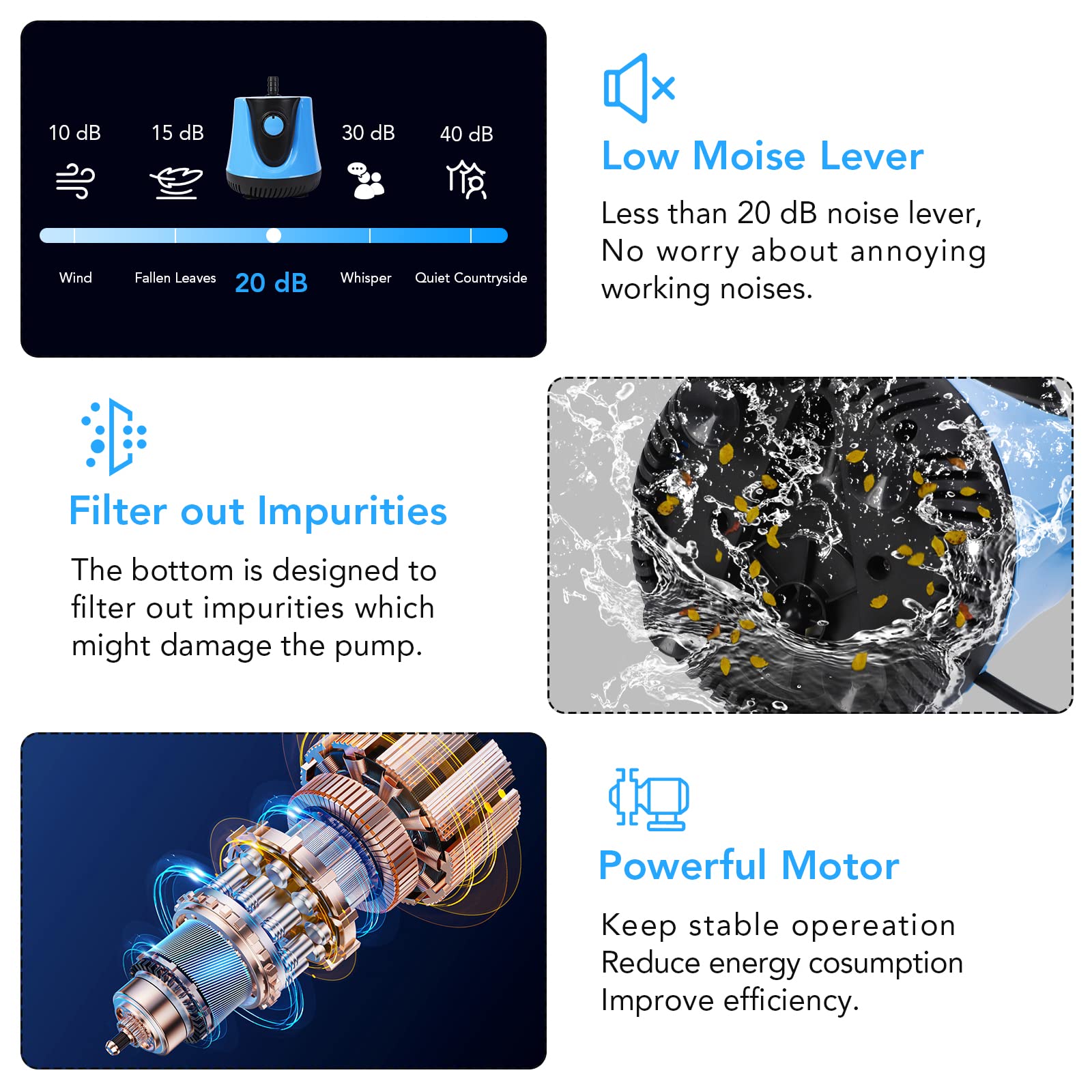 10 dB 15 dB 30 dB 40 dB

Wind Fallen Leaves 20 dB Whisper Quiet Countryside

Low Moise Lever

Less than 20 dB noise lever, No worry about annoying working noises.

Filter out Impurities

The bottom is designed to filter out impurities which might damage the pump.

Powerful Motor

Keep stable opereation
Reduce energy cosumption
Improve efficiency.