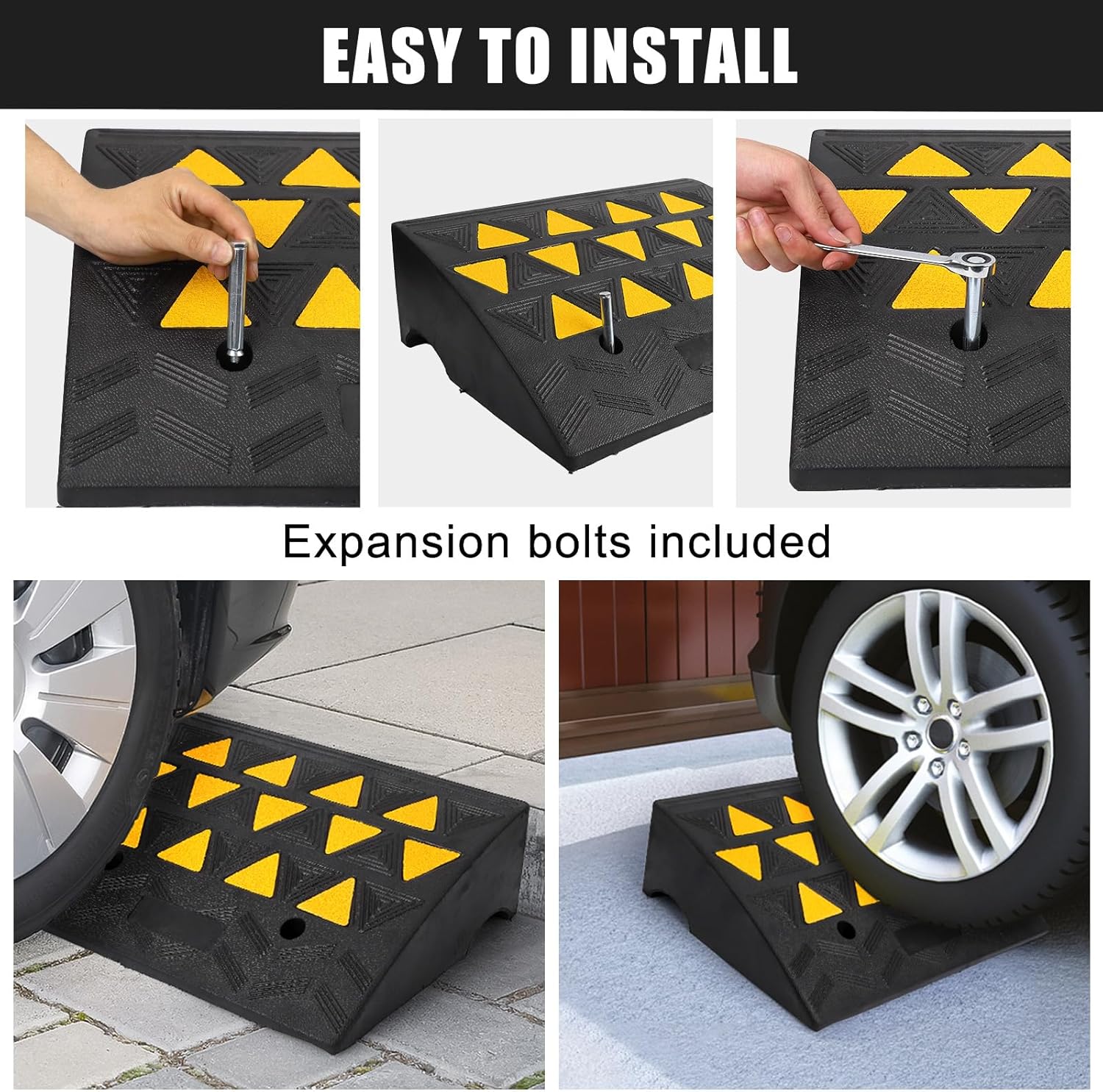 EASY TO INSTALL

Expansion bolts included