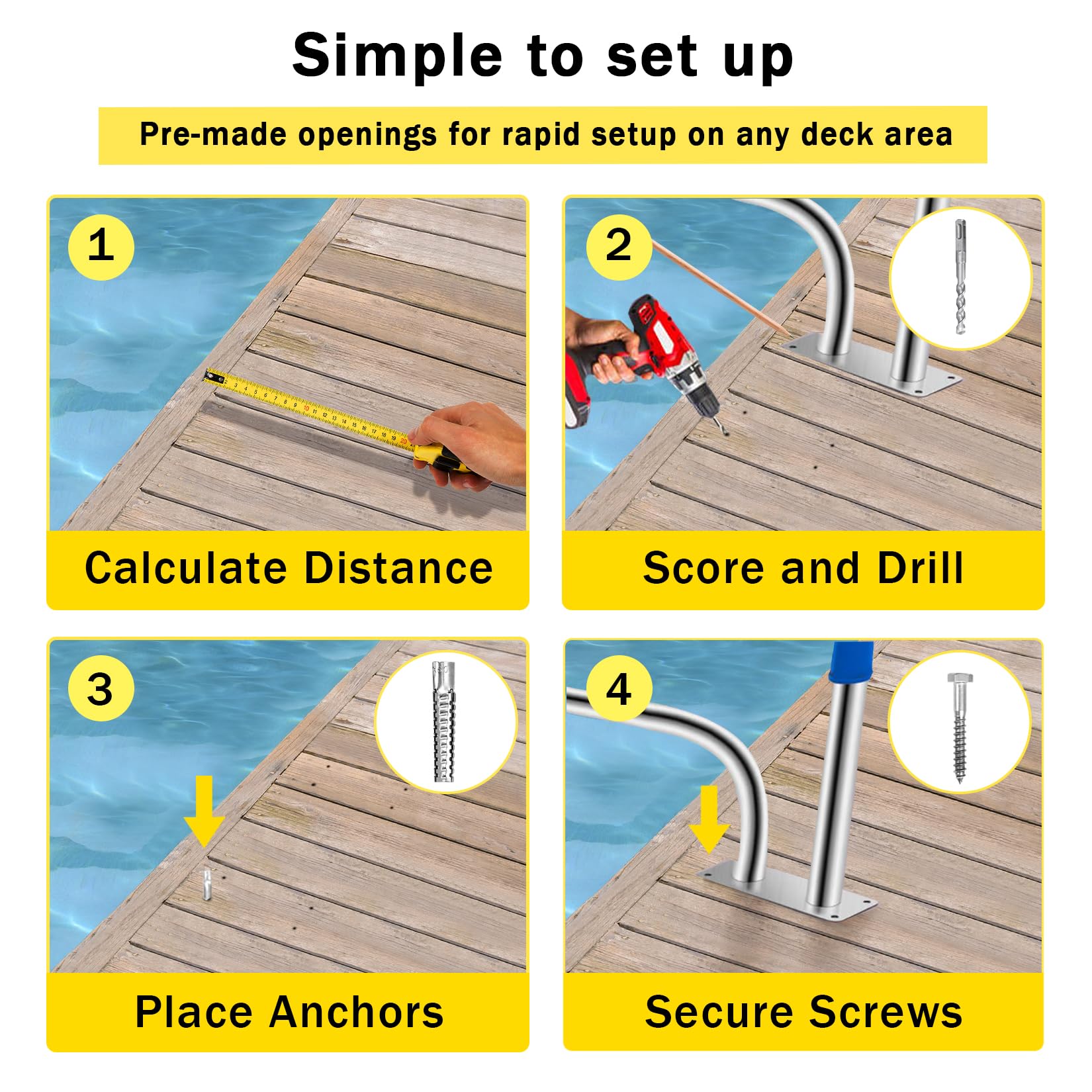 Simple to set up

Pre-made openings for rapid setup on any deck area

1

Calculate Distance

2

Score and Drill

3

Place Anchors

4

Secure Screws