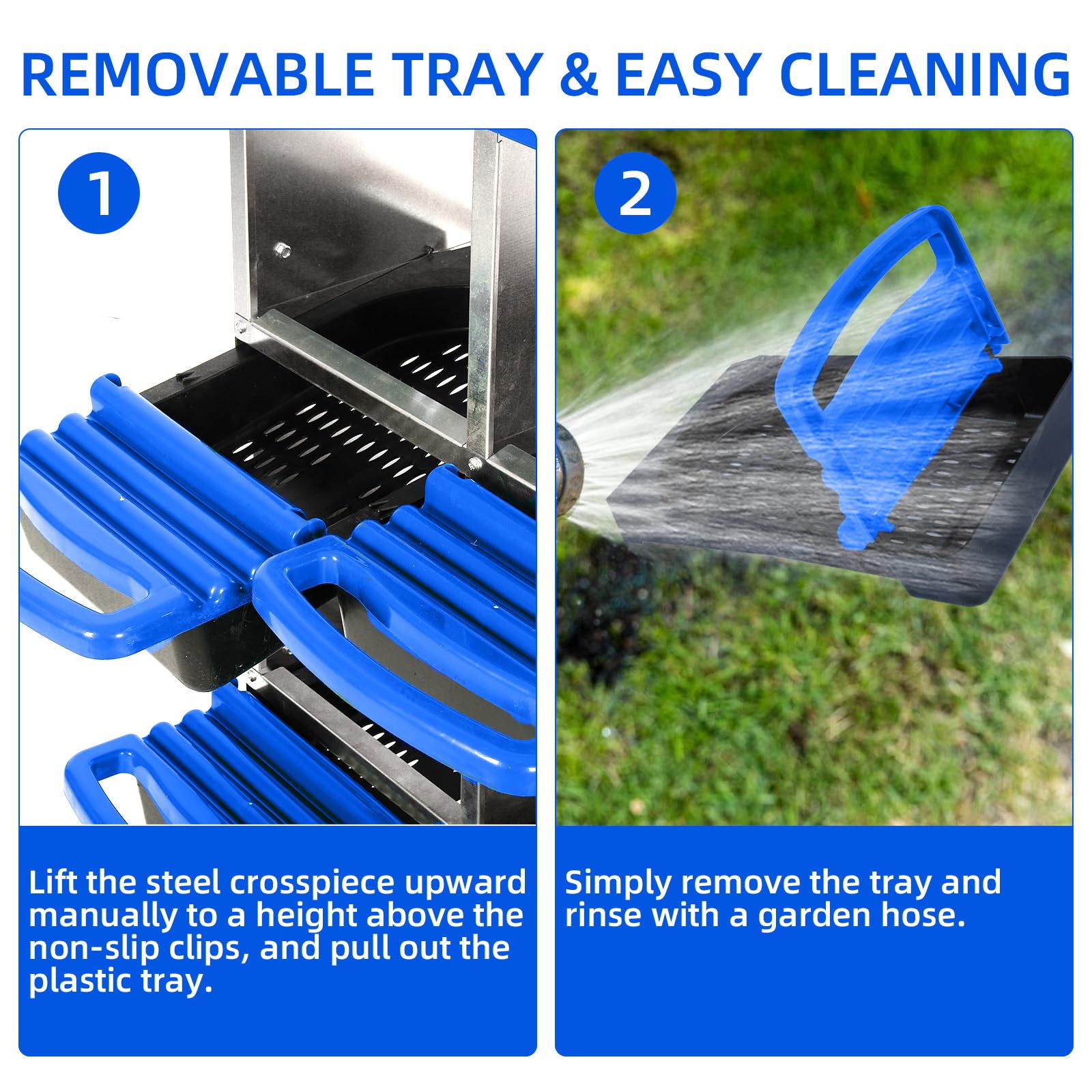 REMOVABLE TRAY & EASY CLEANING

1

Lift the steel crosspiece upward manually to a height above the non-slip clips, and pull out the plastic tray.

2

Simply remove the tray and rinse with a garden hose.