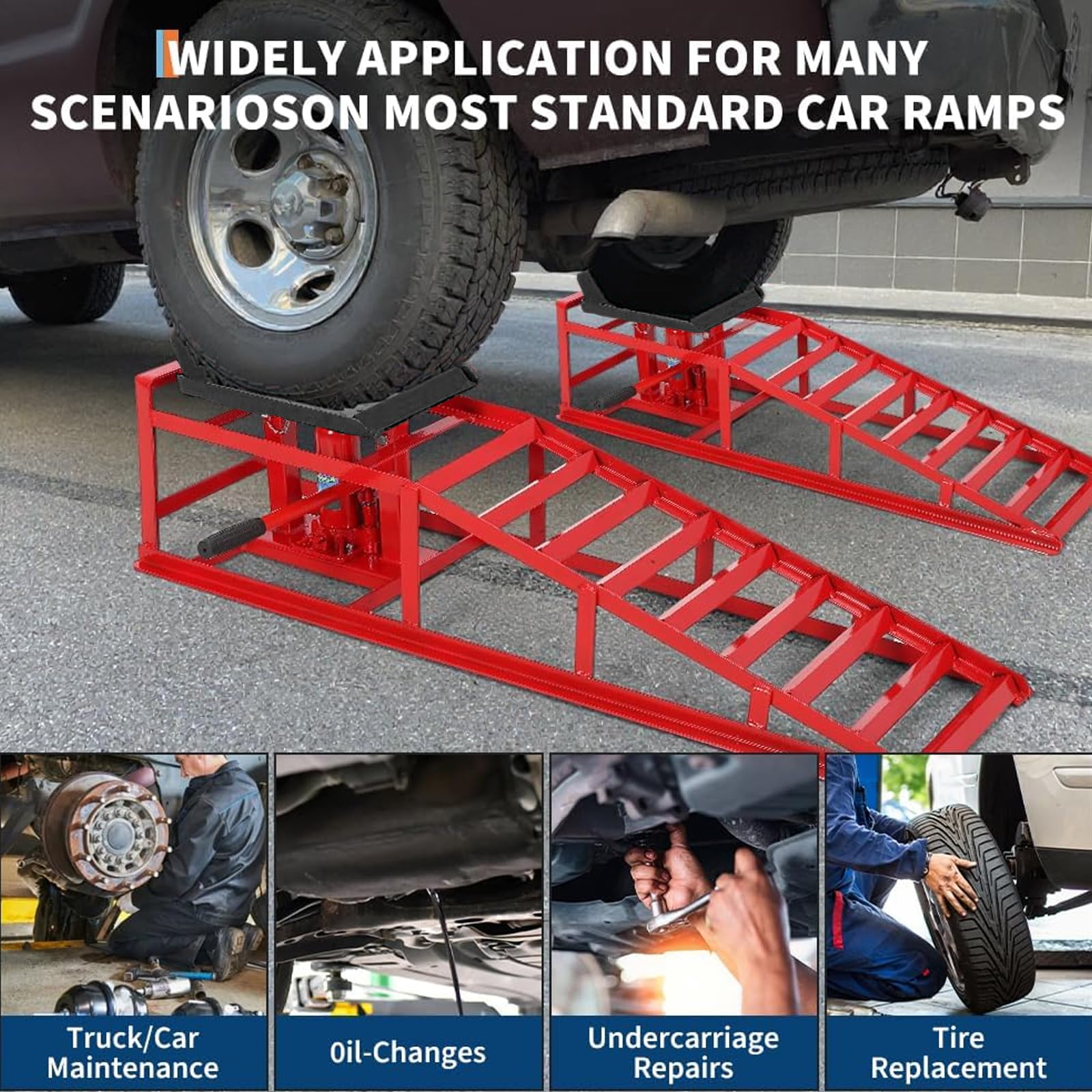 WIDELY APPLICATION FOR MANY SCENARIOSON MOST STANDARD CAR RAMPS

Truck/Car Maintenance

0il-Changes

Undercarriage Repairs

Tire Replacement