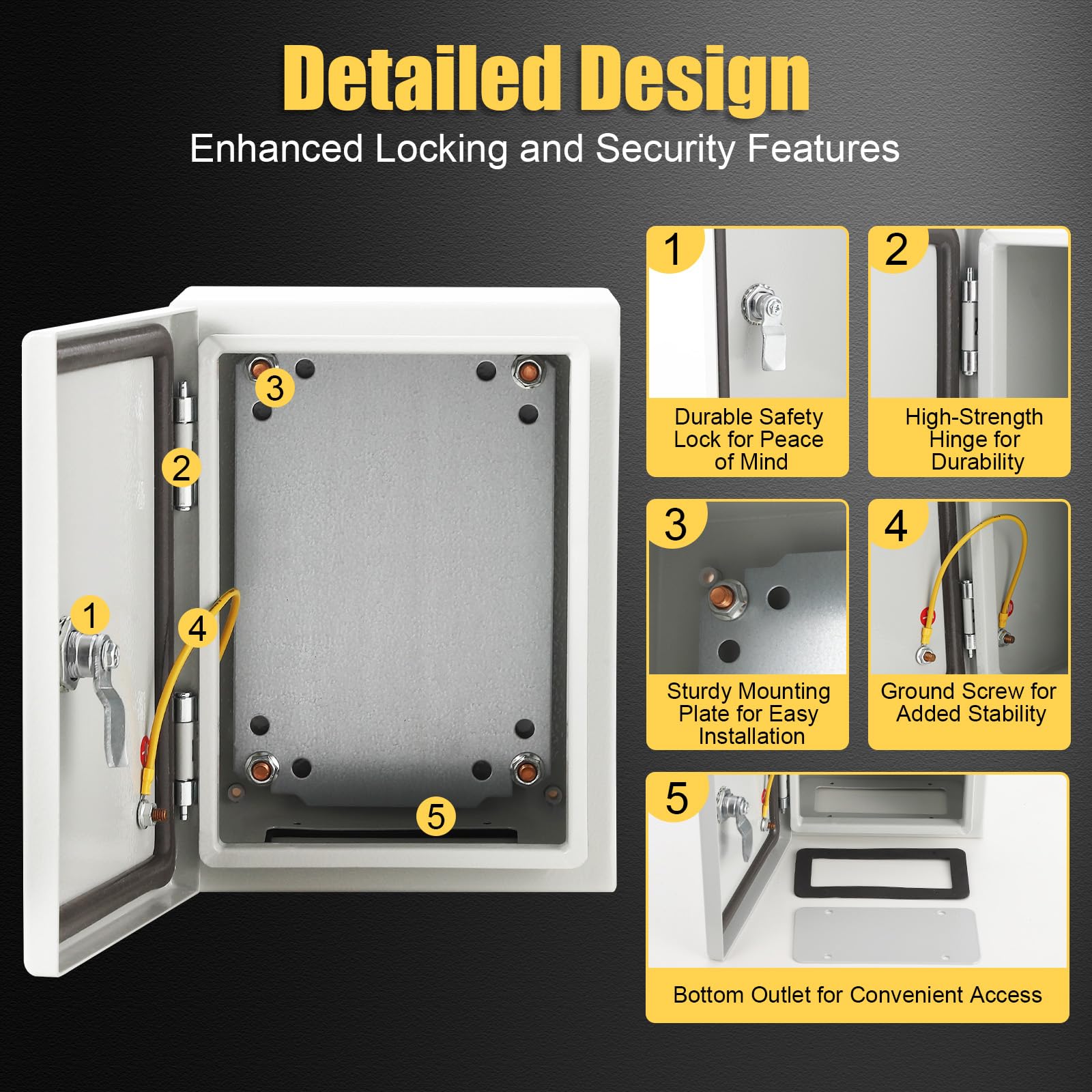 Detailed Design
Enhanced Locking and Security Features

3
2
1
4
5

1
Durable Safety Lock for Peace of Mind

2
High-Strength Hinge for Durability

3
Sturdy Mounting Plate for Easy Installation

4
Ground Screw for Added Stability

5
Bottom Outlet for Convenient Access