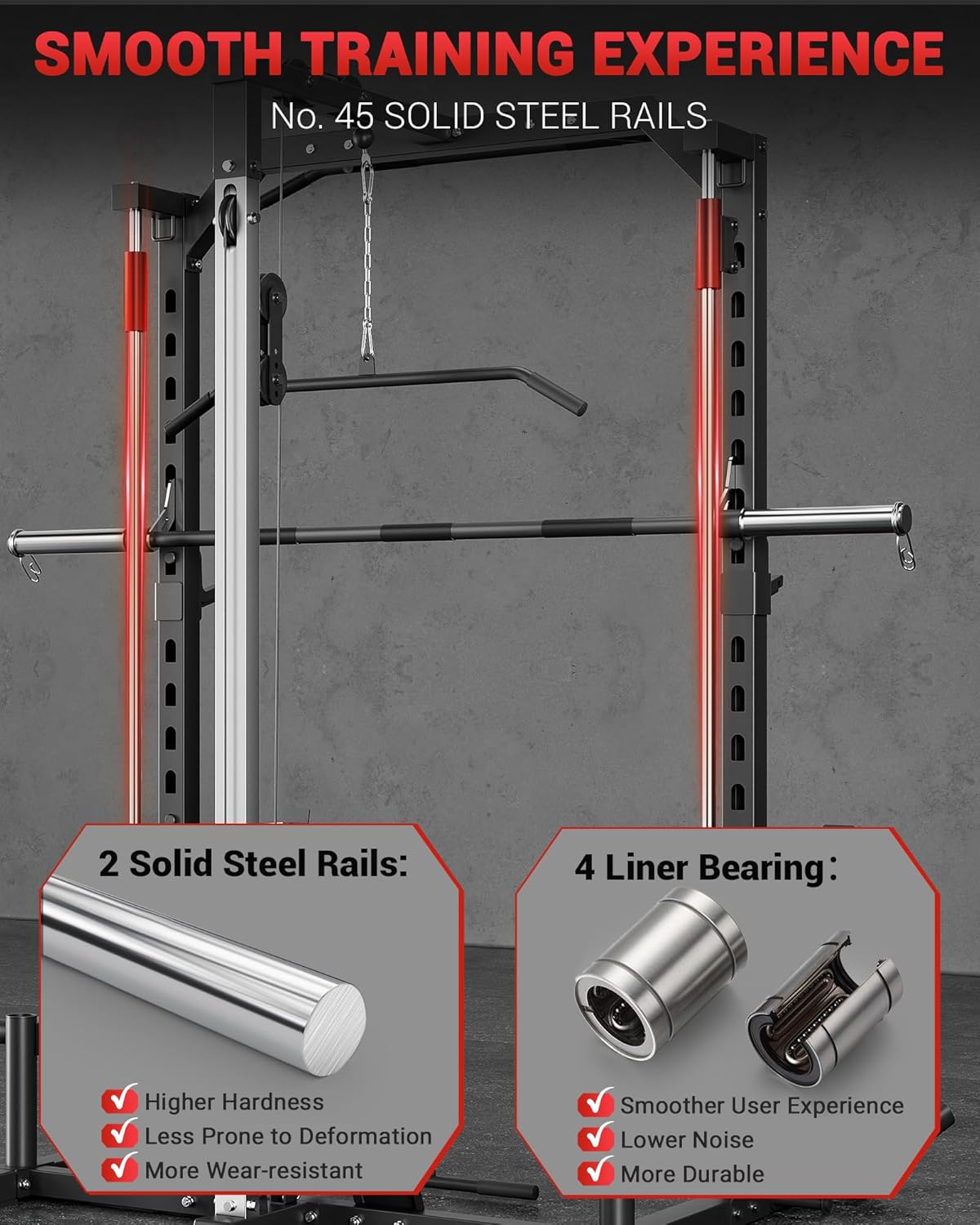 SMOOTH TRAINING EXPERIENCE

No. 45 SOLID STEEL RAILS

2 Solid Steel Rails:

Higher Hardness
Less Prone to Deformation
More Wear-resistant

4 Liner Bearing:

Smoother User Experience
Lower Noise
More Durable