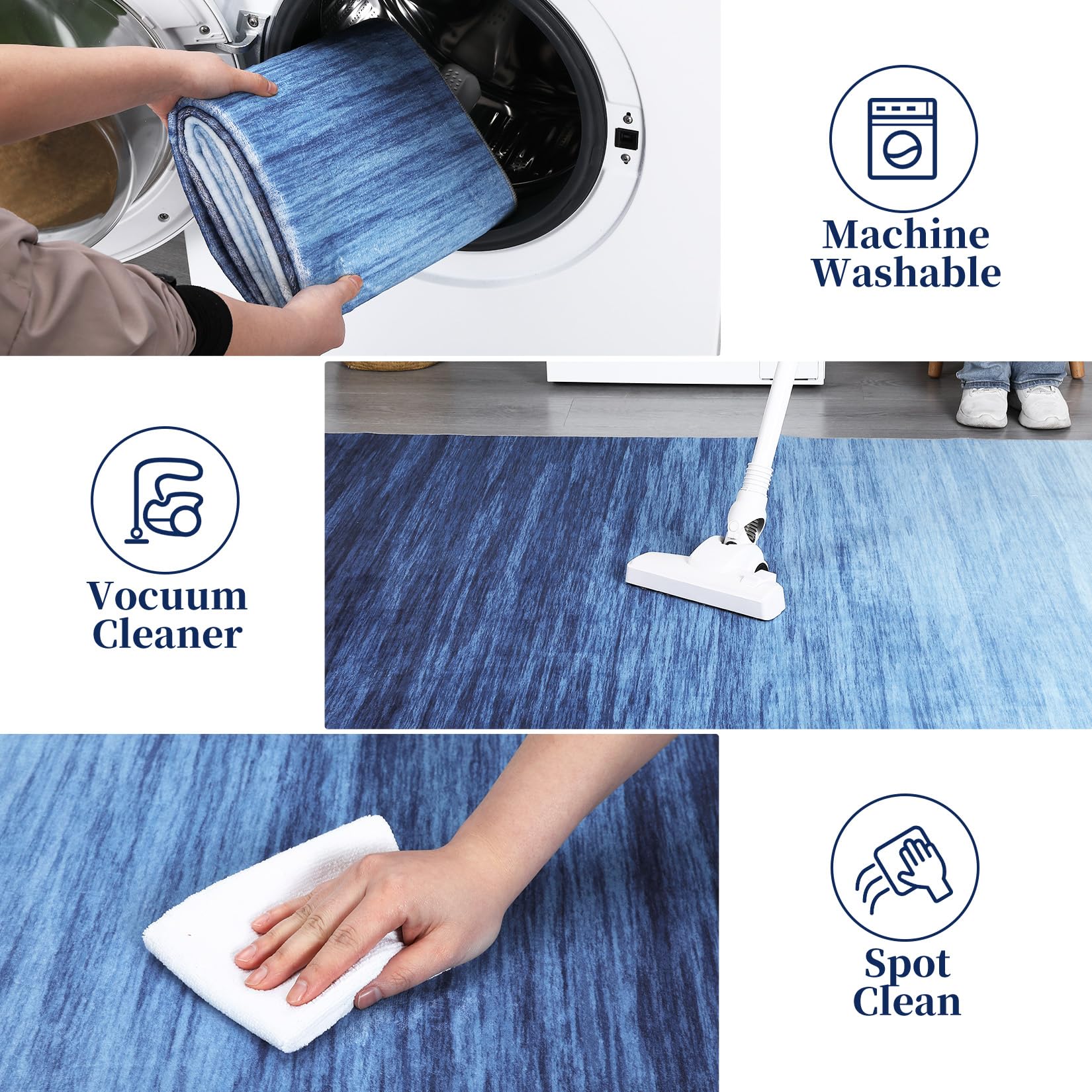 Machine Washable

Vocuum Cleaner

Spot Clean