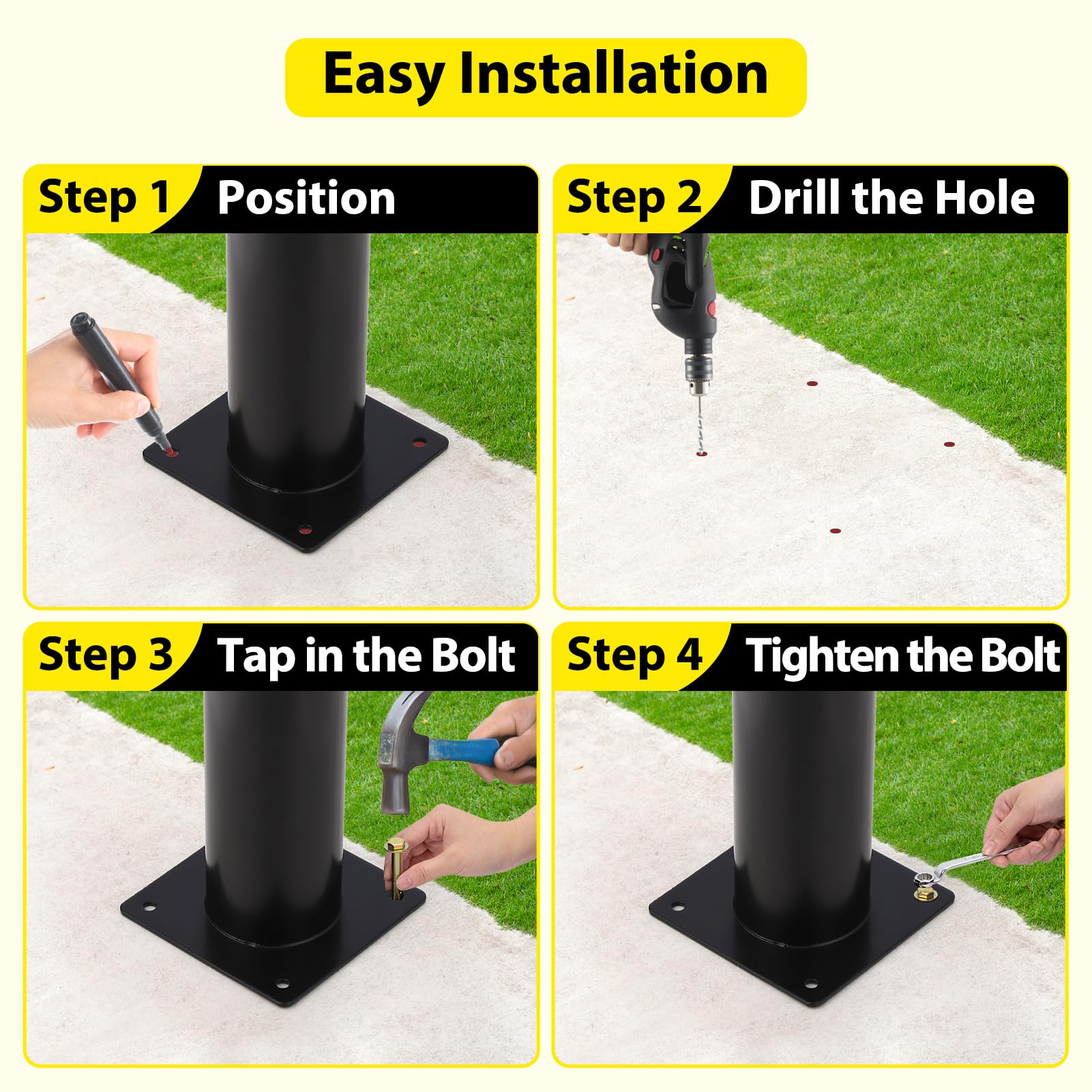 Easy Installation

Step 1 Position

Step 2 Drill the Hole

Step 3 Tap in the Bolt

Step 4 Tighten the Bolt