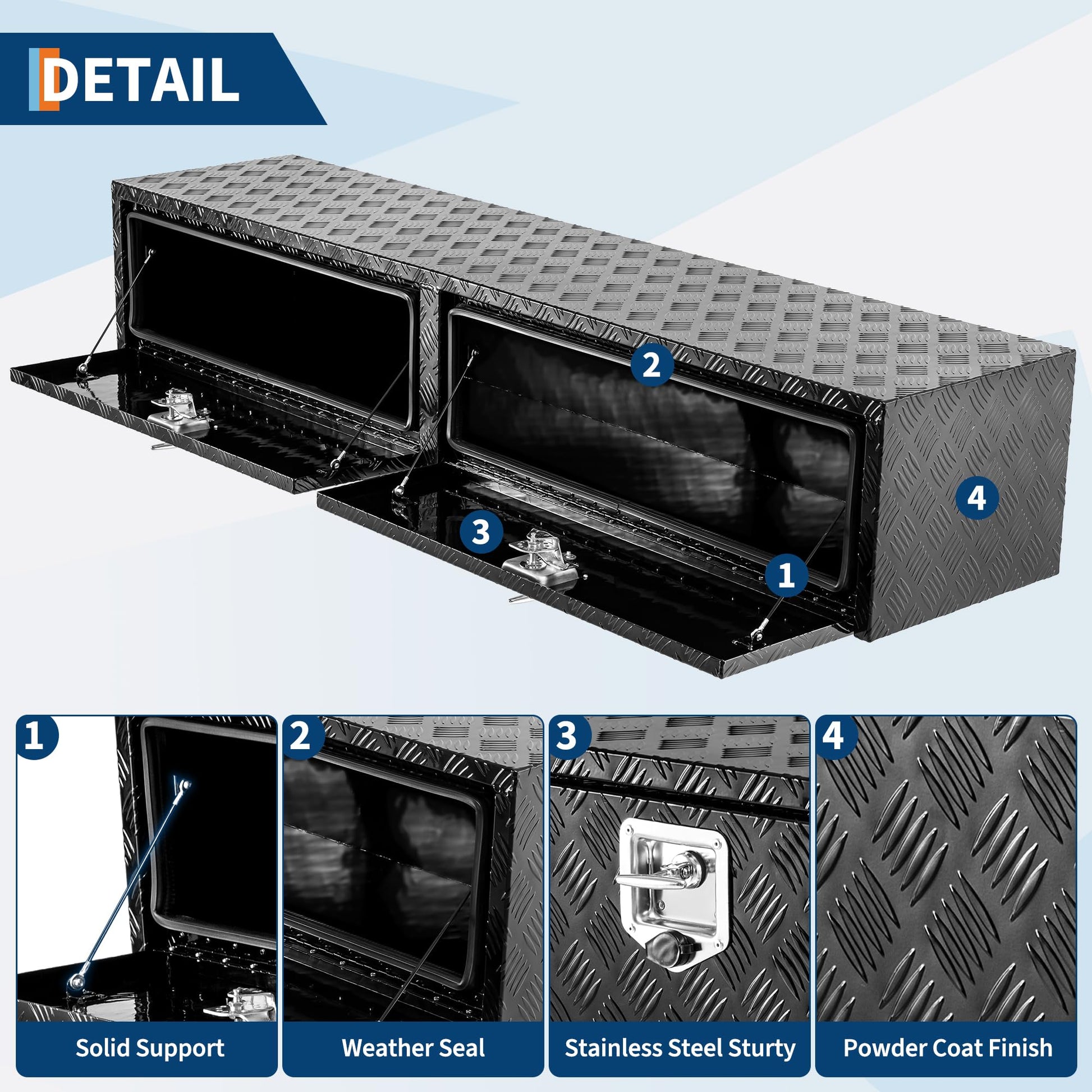 DETAIL

2

4

3

1

1

Solid Support

2

Weather Seal

3

Stainless Steel Sturty

4

Powder Coat Finish