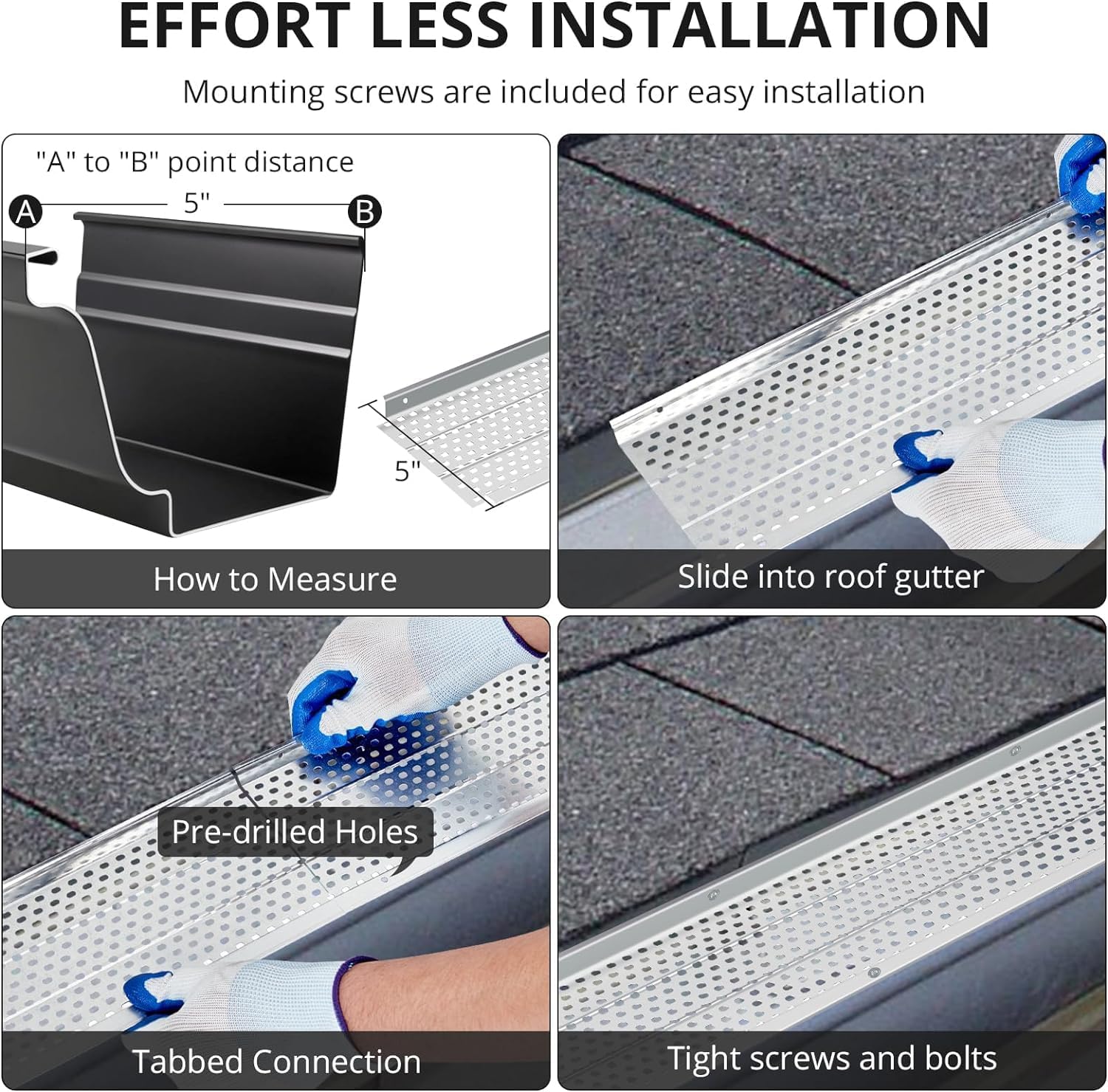 EFFORT LESS INSTALLATION

Mounting screws are included for easy installation

"A" to "B" point distance

A

5"

B

5"

How to Measure

Slide into roof gutter

Pre-drilled Holes

Tabbed Connection

Tight screws and bolts