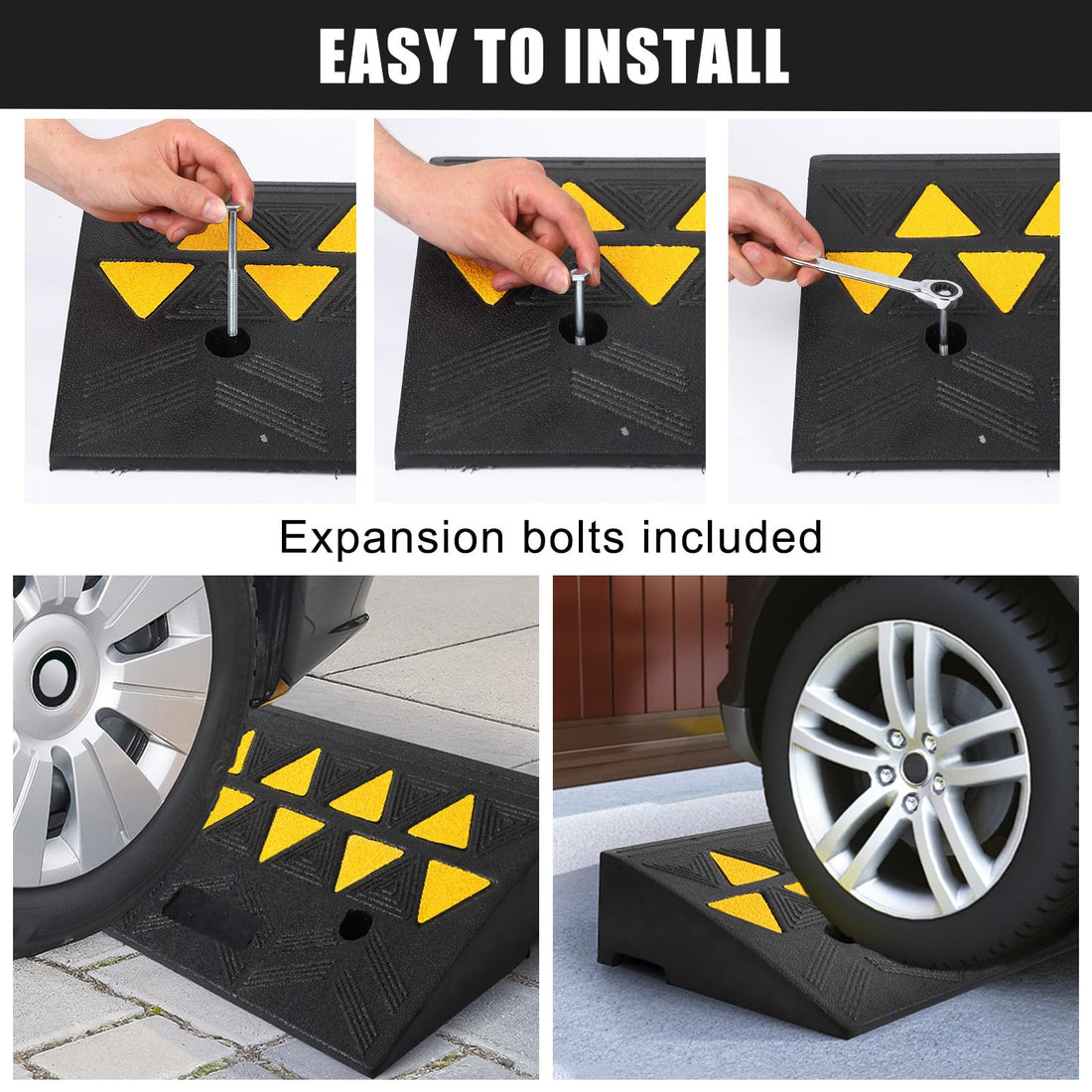 EASY TO INSTALL

Expansion bolts included