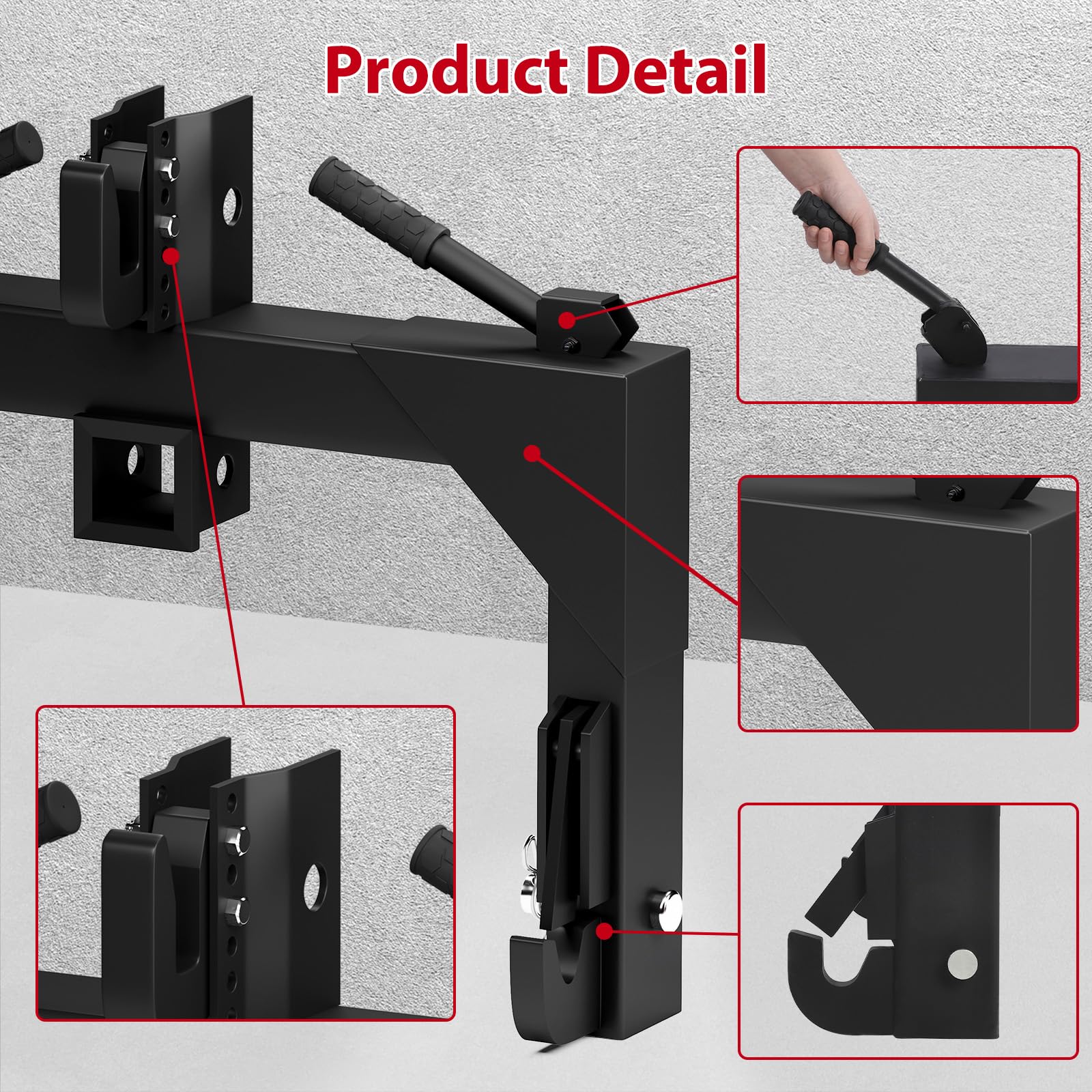 Product Detail