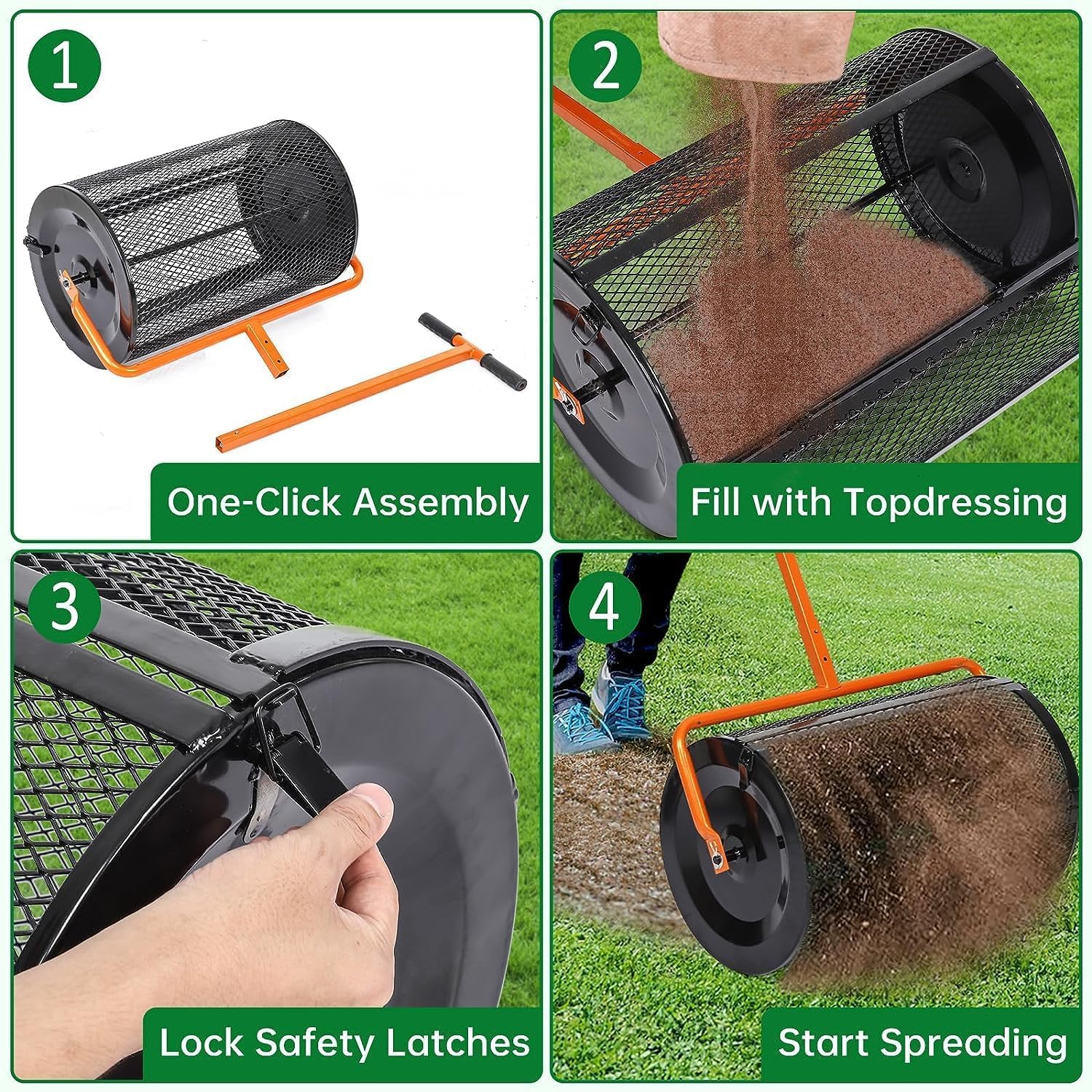 1

One-Click Assembly

2

Fill with Topdressing

3

Lock Safety Latches

4

Start Spreading