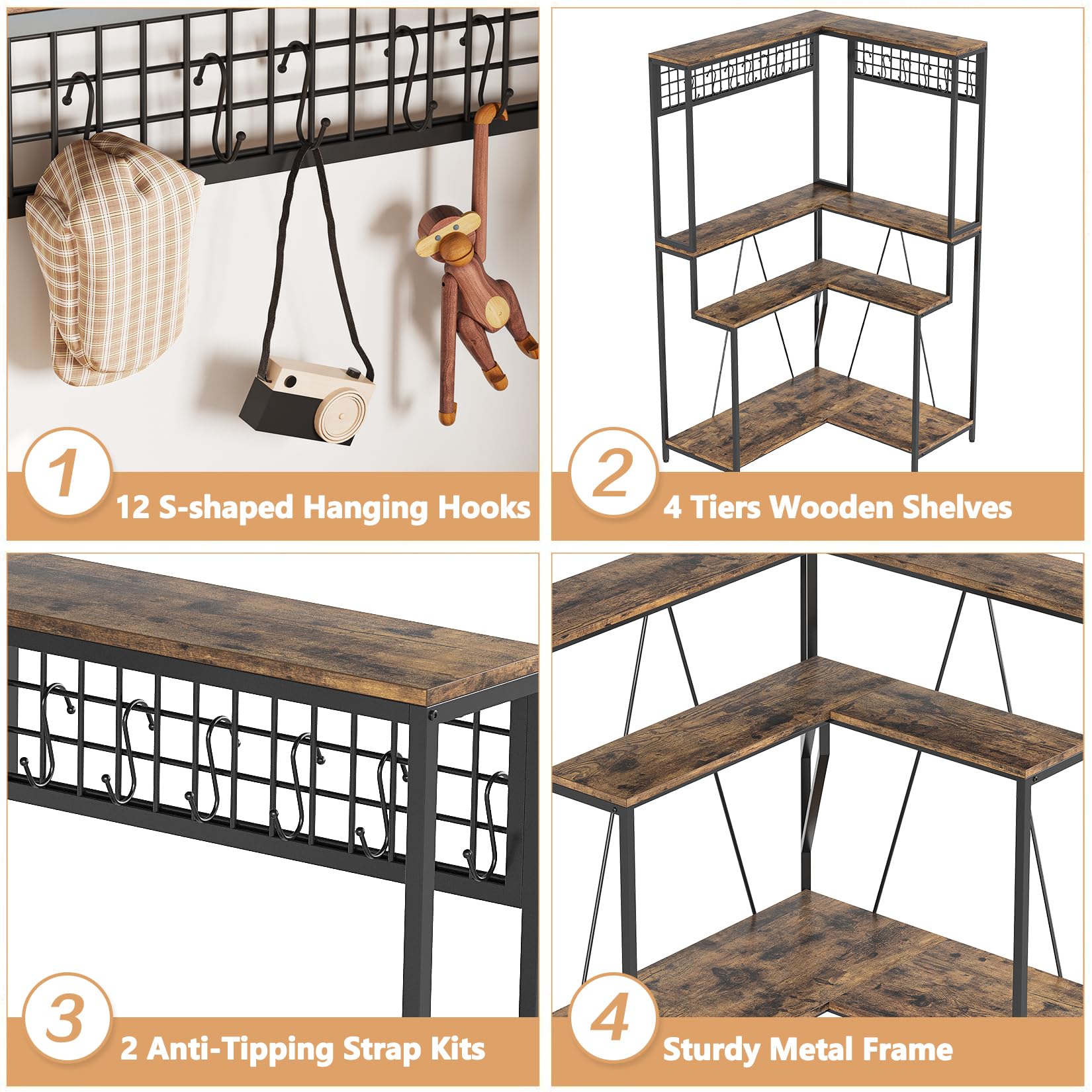 1
12 S-shaped Hanging Hooks

2
4 Tiers Wooden Shelves

3
2 Anti-Tipping Strap Kits

4
Sturdy Metal Frame