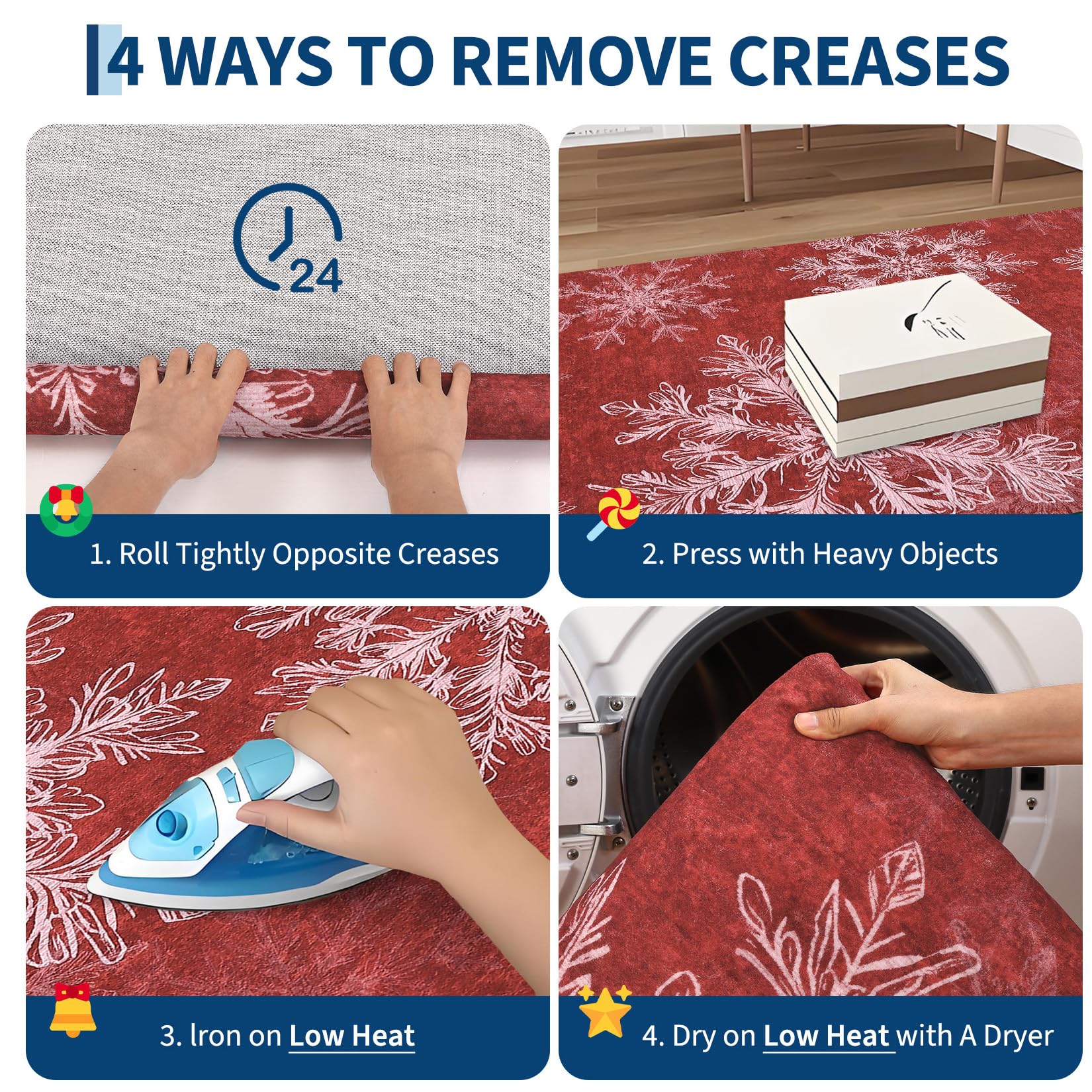 4 WAYS TO REMOVE CREASES

24

1. Roll Tightly Opposite Creases

2. Press with Heavy Objects

3. Iron on Low Heat

4. Dry on Low Heat with A Dryer