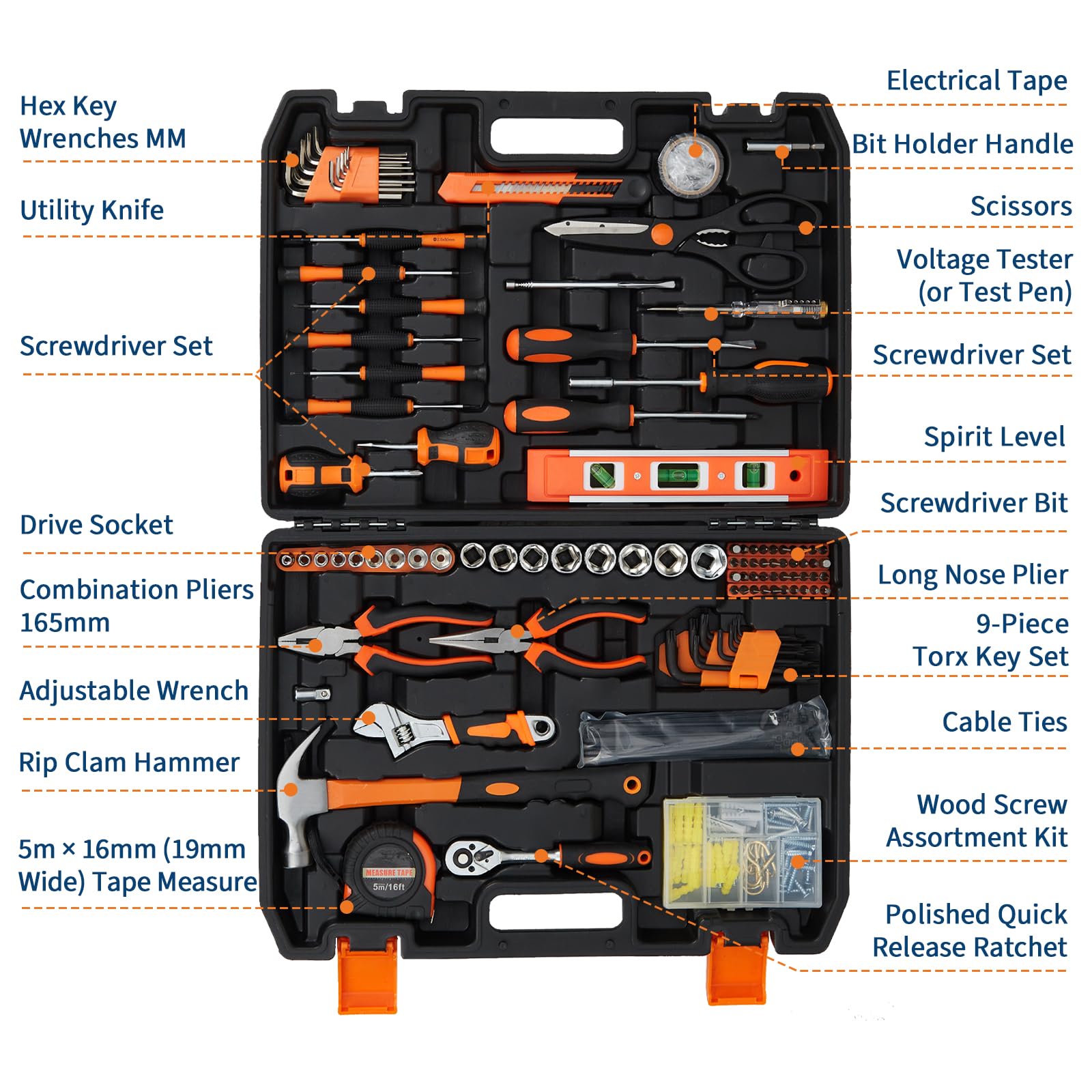 Hex Key Wrenches MM

Utility Knife

Screwdriver Set

Drive Socket

Combination Pliers 165mm

Adjustable Wrench

Rip Clam Hammer

5m × 16mm (19mm Wide) Tape Measure

Electrical Tape

Bit Holder Handle

Scissors

Voltage Tester (or Test Pen)

Screwdriver Set

Spirit Level

Screwdriver Bit

Long Nose Plier

9-Piece Torx Key Set

Cable Ties

Wood Screw Assortment Kit

Polished Quick Release Ratchet

MEASURE TAPE

5m/16ft