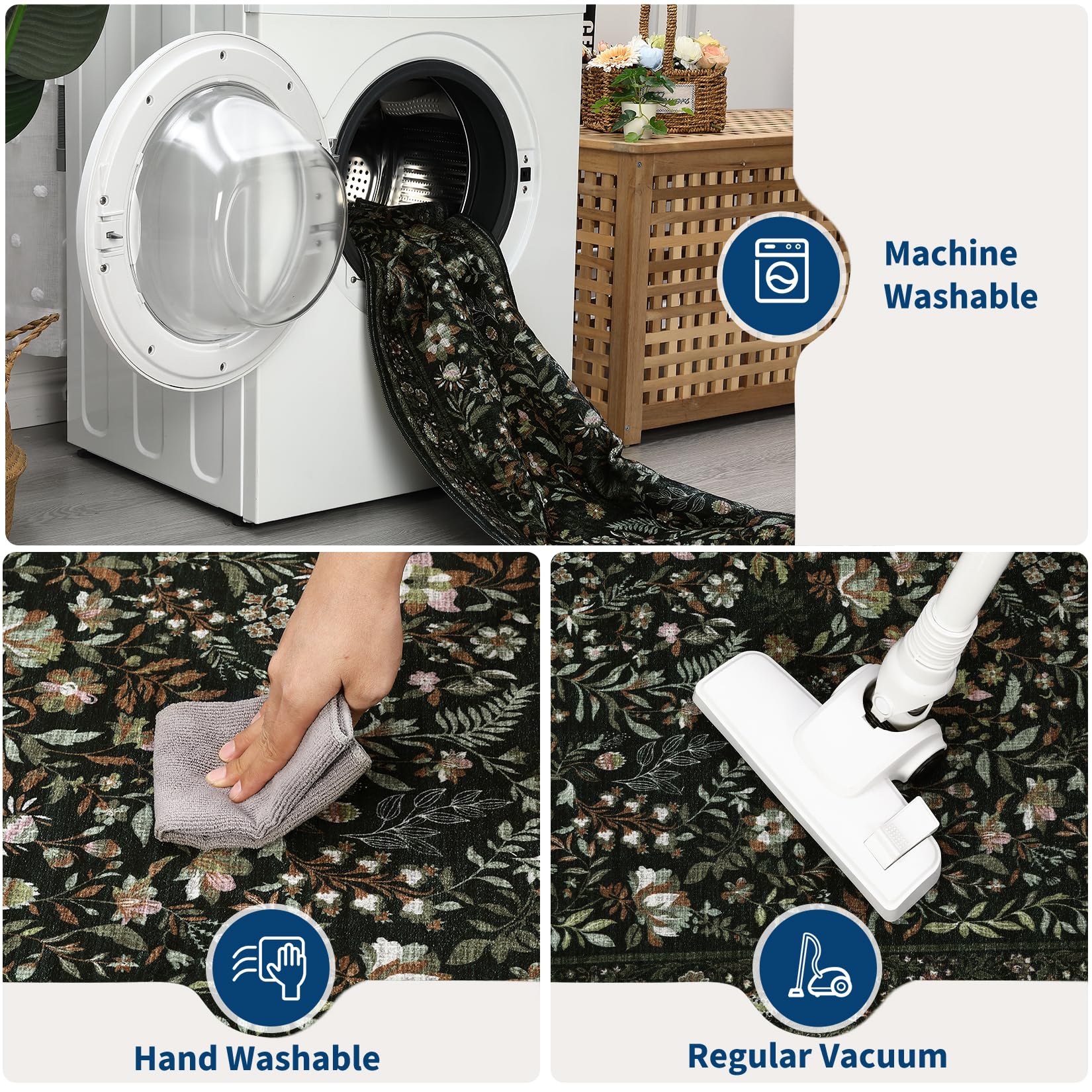 Machine Washable

Hand Washable

Regular Vacuum