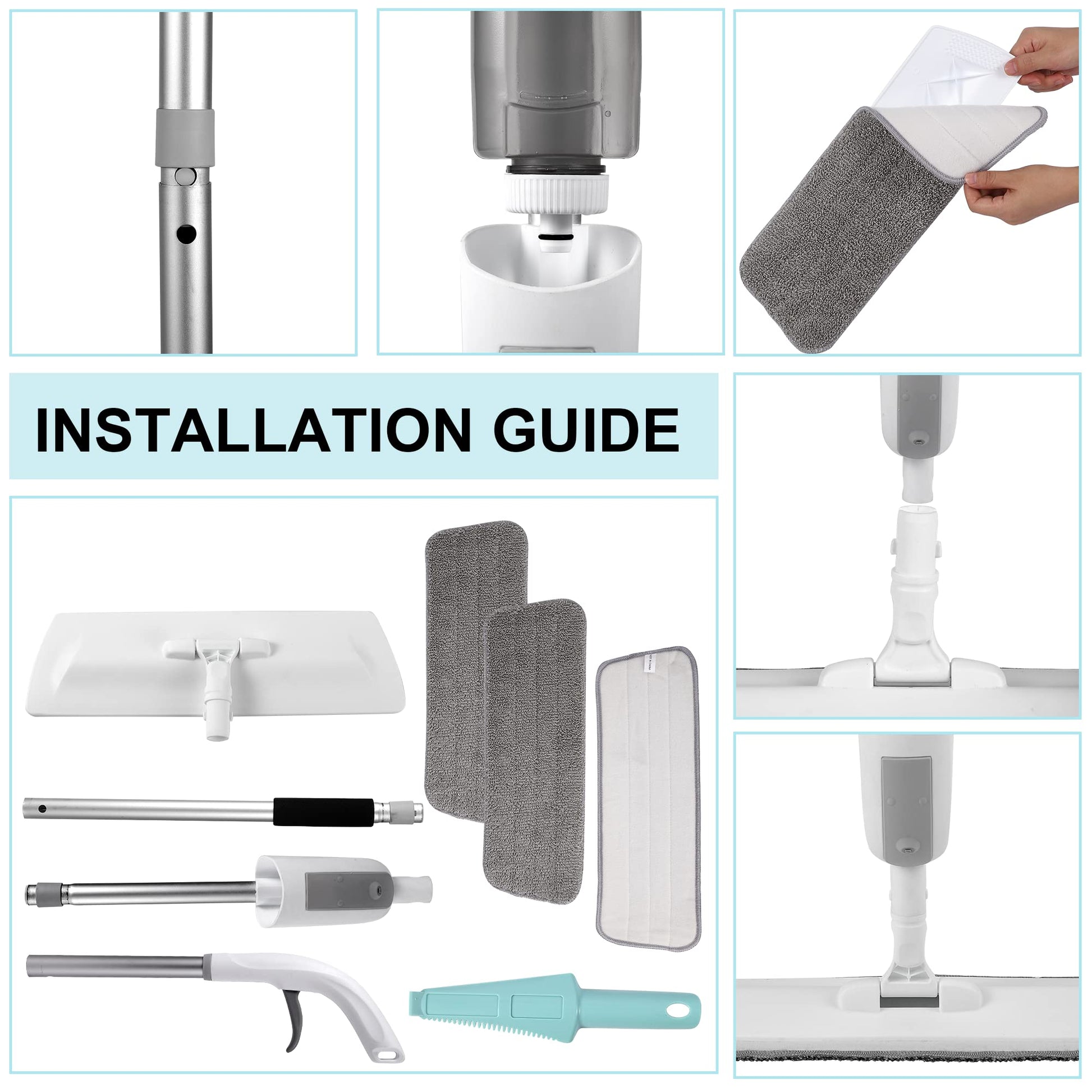 INSTALLATION GUIDE