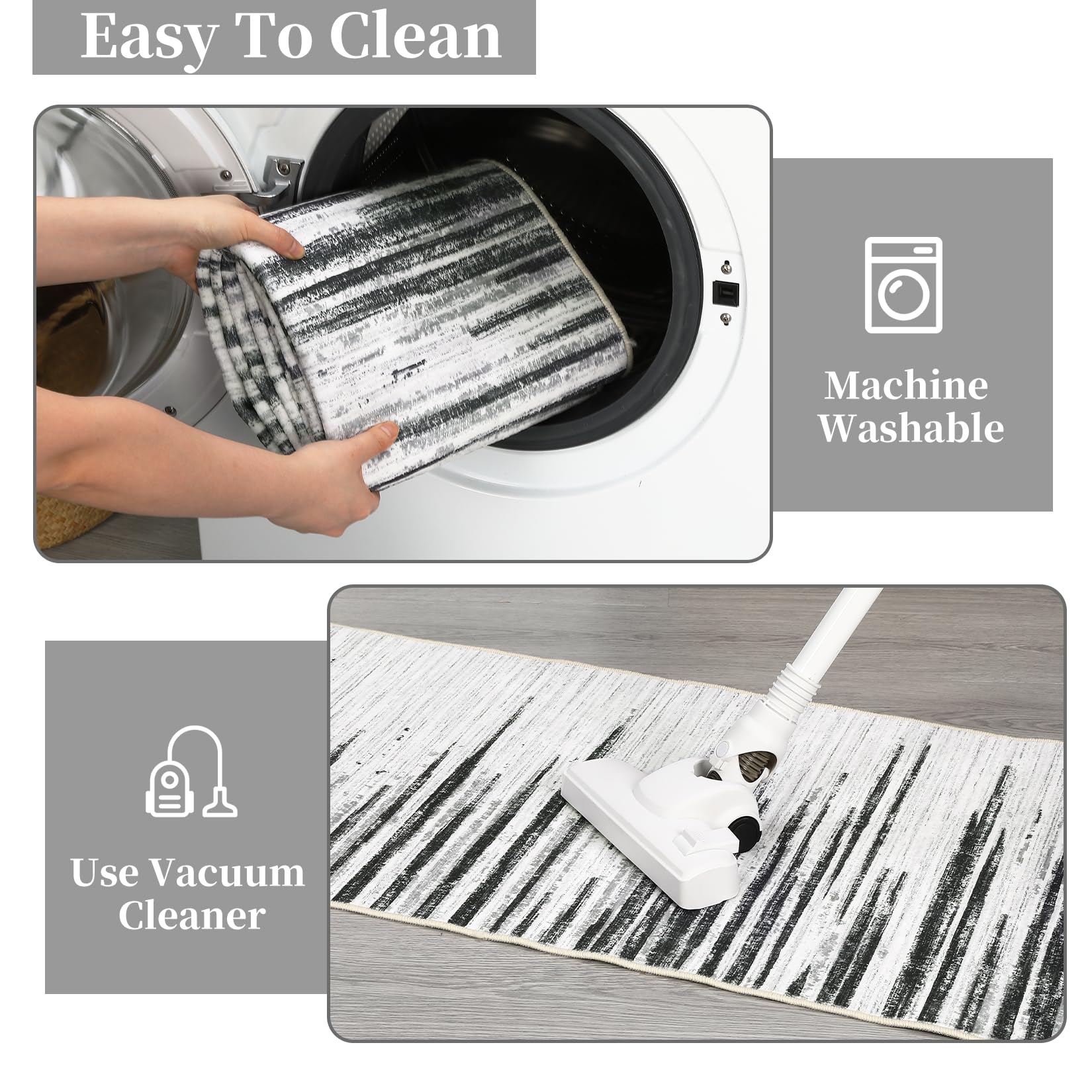 Easy To Clean

Machine Washable

Use Vacuum Cleaner