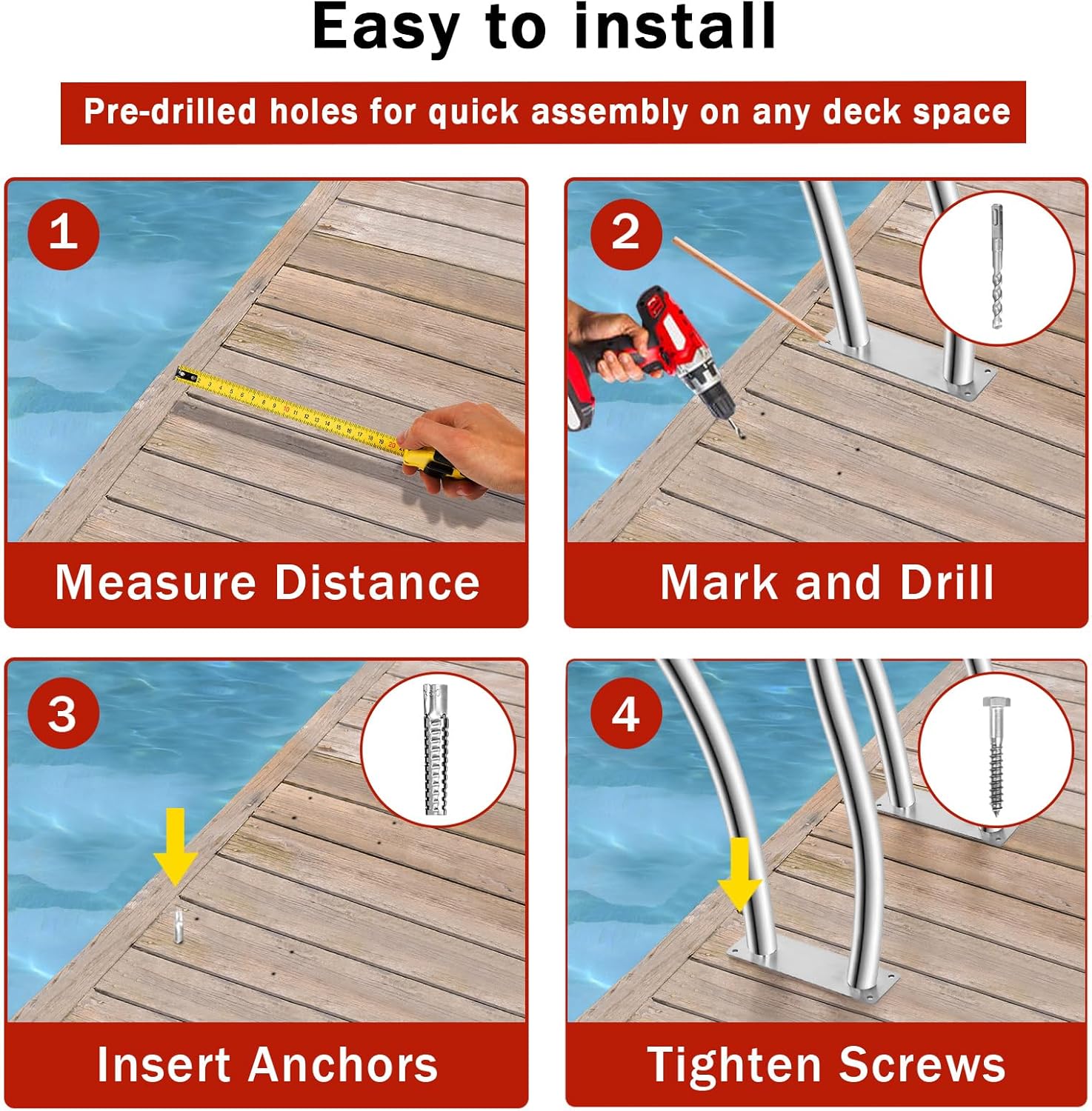 Easy to install

Pre-drilled holes for quick assembly on any deck space

1

Measure Distance

2

Mark and Drill

3

Insert Anchors

4

Tighten Screws