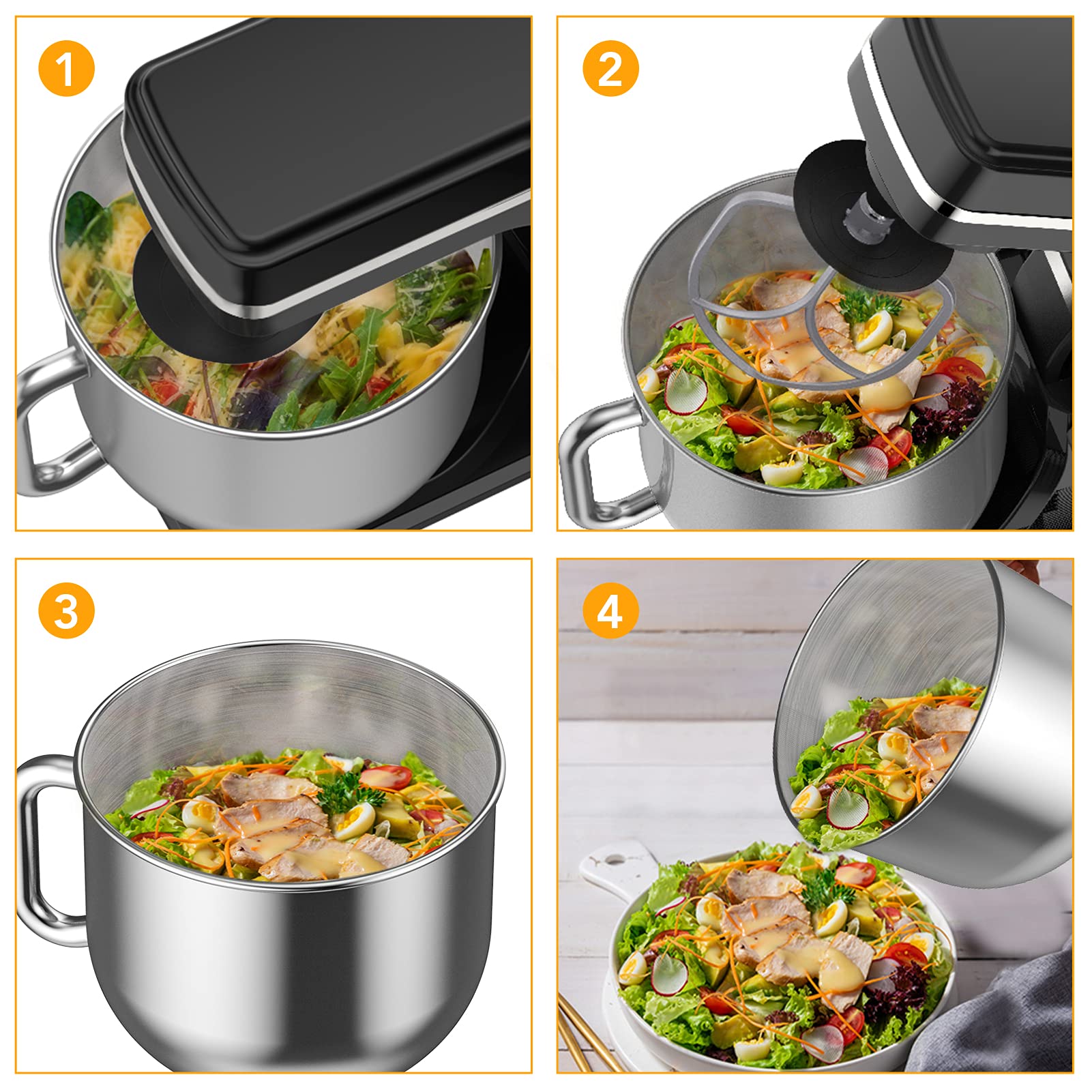 1

2

3

4