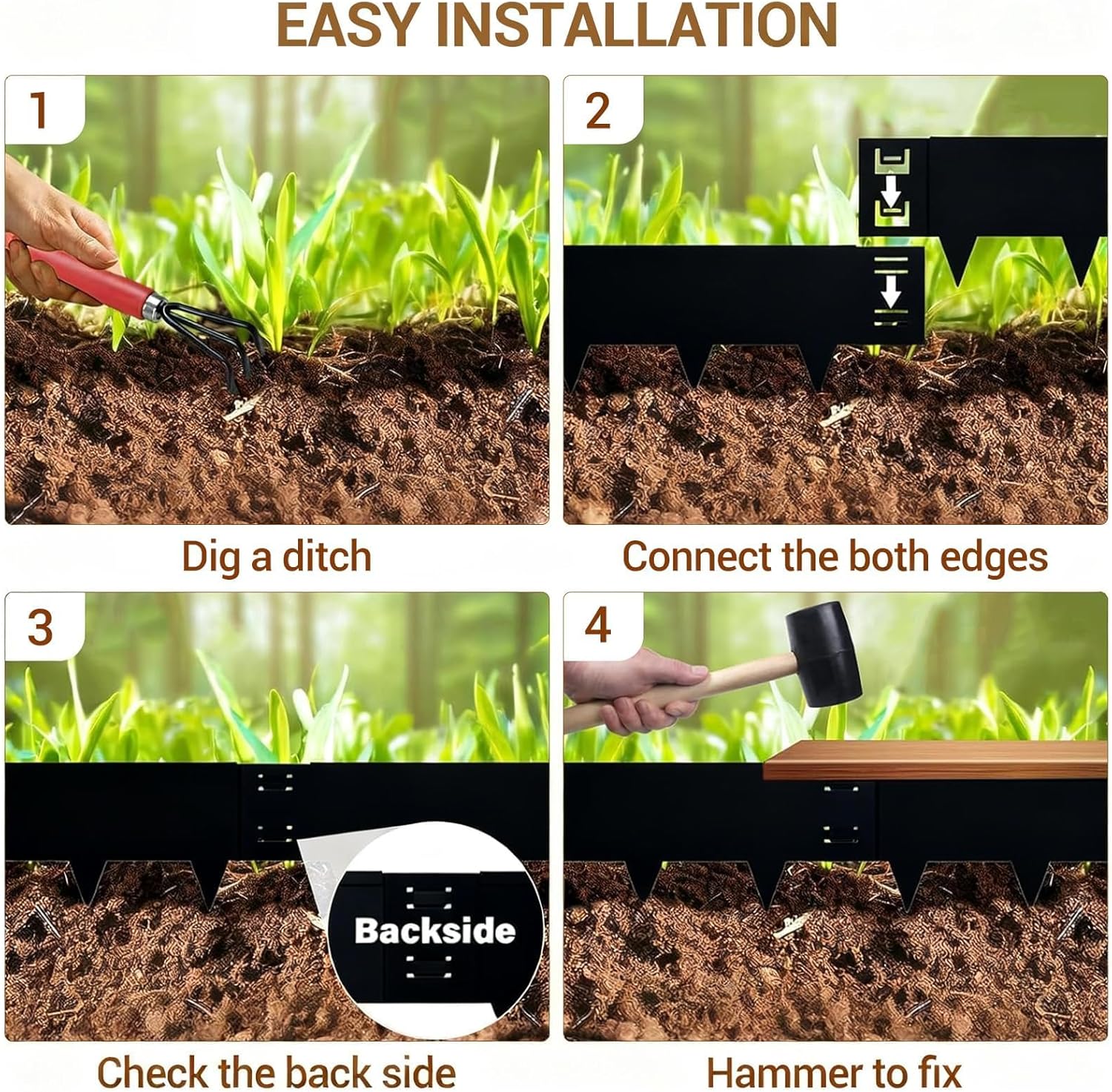 EASY INSTALLATION

1

Dig a ditch

2

Connect the both edges

3

Backside

Check the back side

4

Hammer to fix