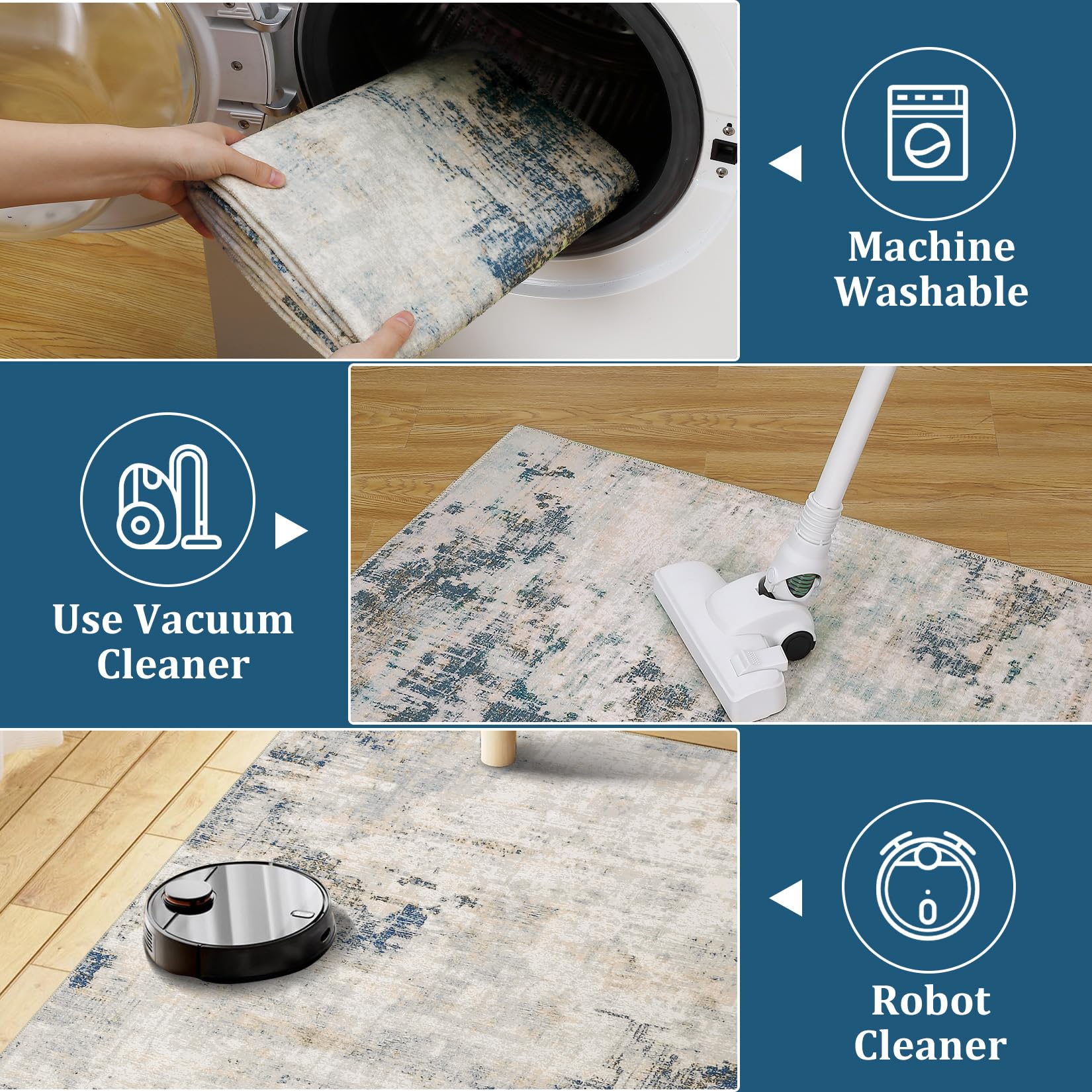 Machine Washable

Use Vacuum Cleaner

Robot Cleaner