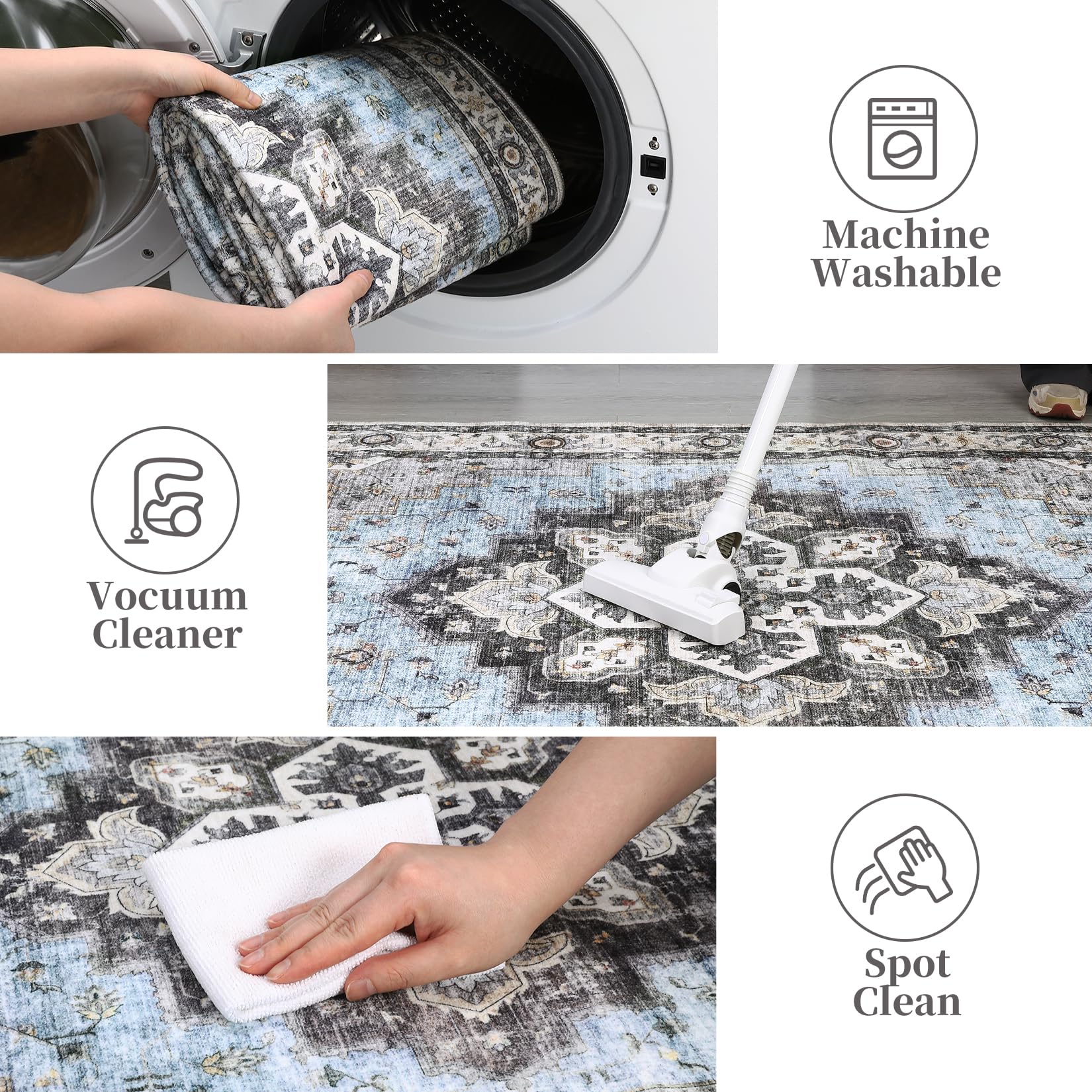 Machine Washable

Vocuum Cleaner

Spot Clean