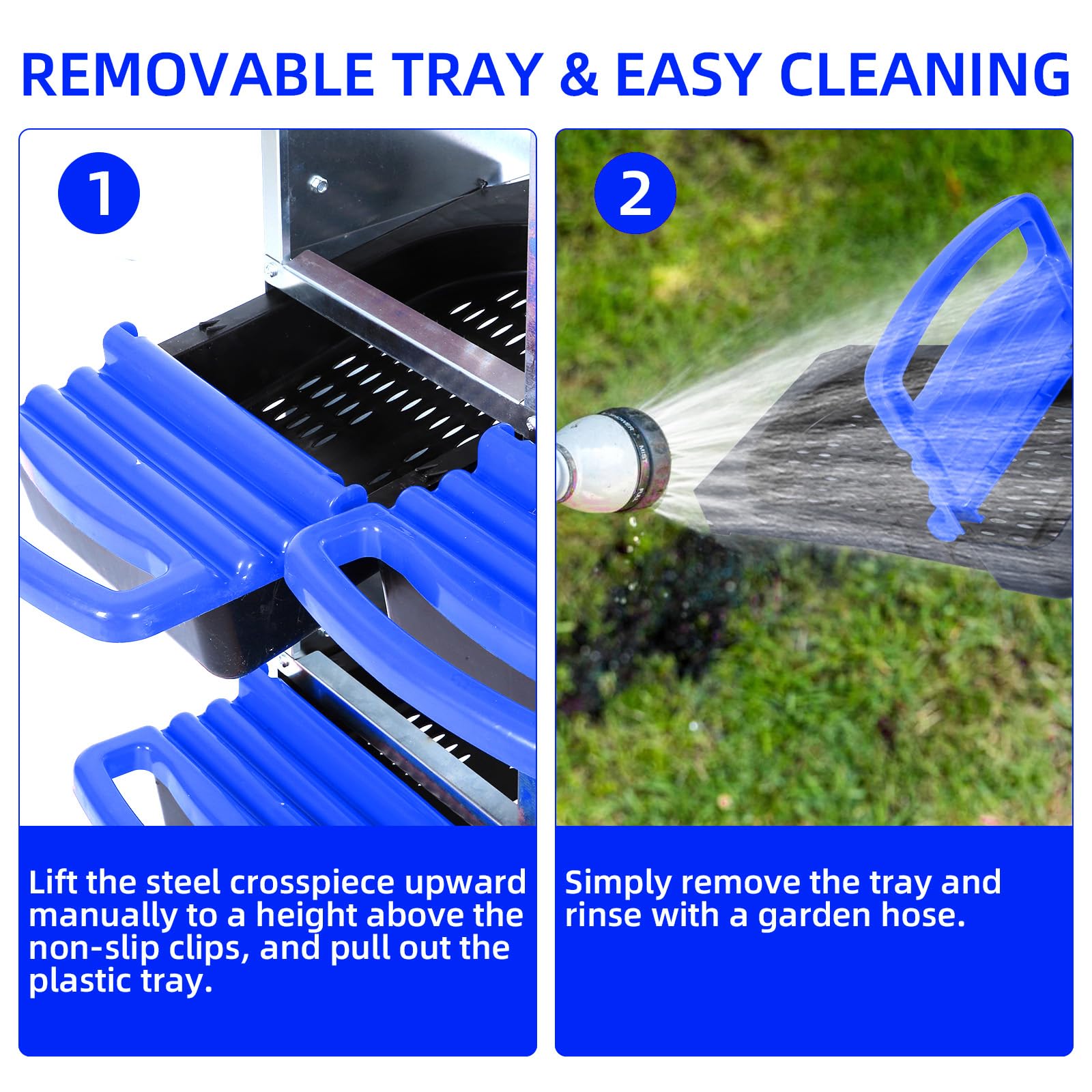 REMOVABLE TRAY & EASY CLEANING

1

Lift the steel crosspiece upward manually to a height above the non-slip clips, and pull out the plastic tray.

2

SHOWER MIST

Simply remove the tray and rinse with a garden hose.