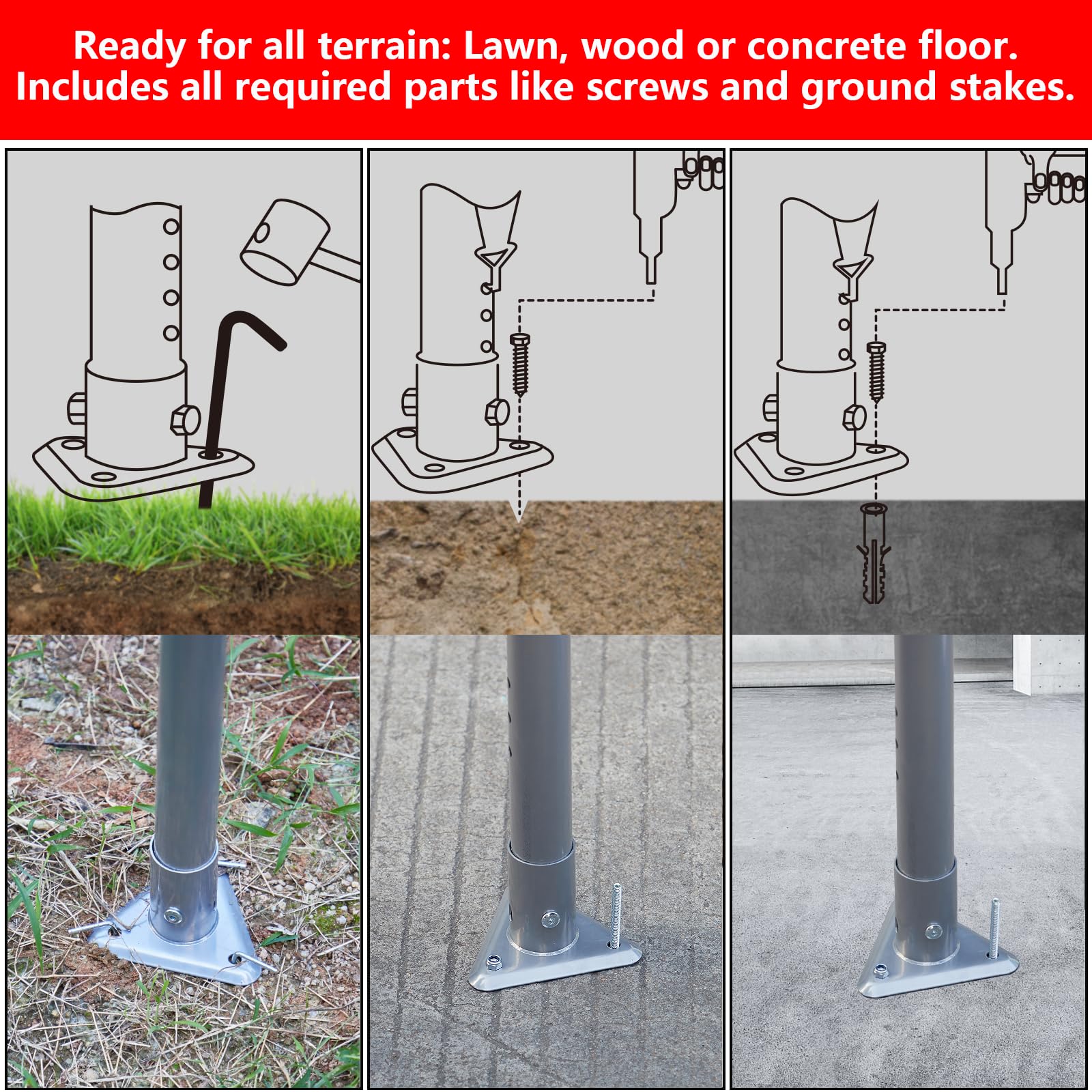 Ready for all terrain: Lawn, wood or concrete floor.
Includes all required parts like screws and ground stakes.