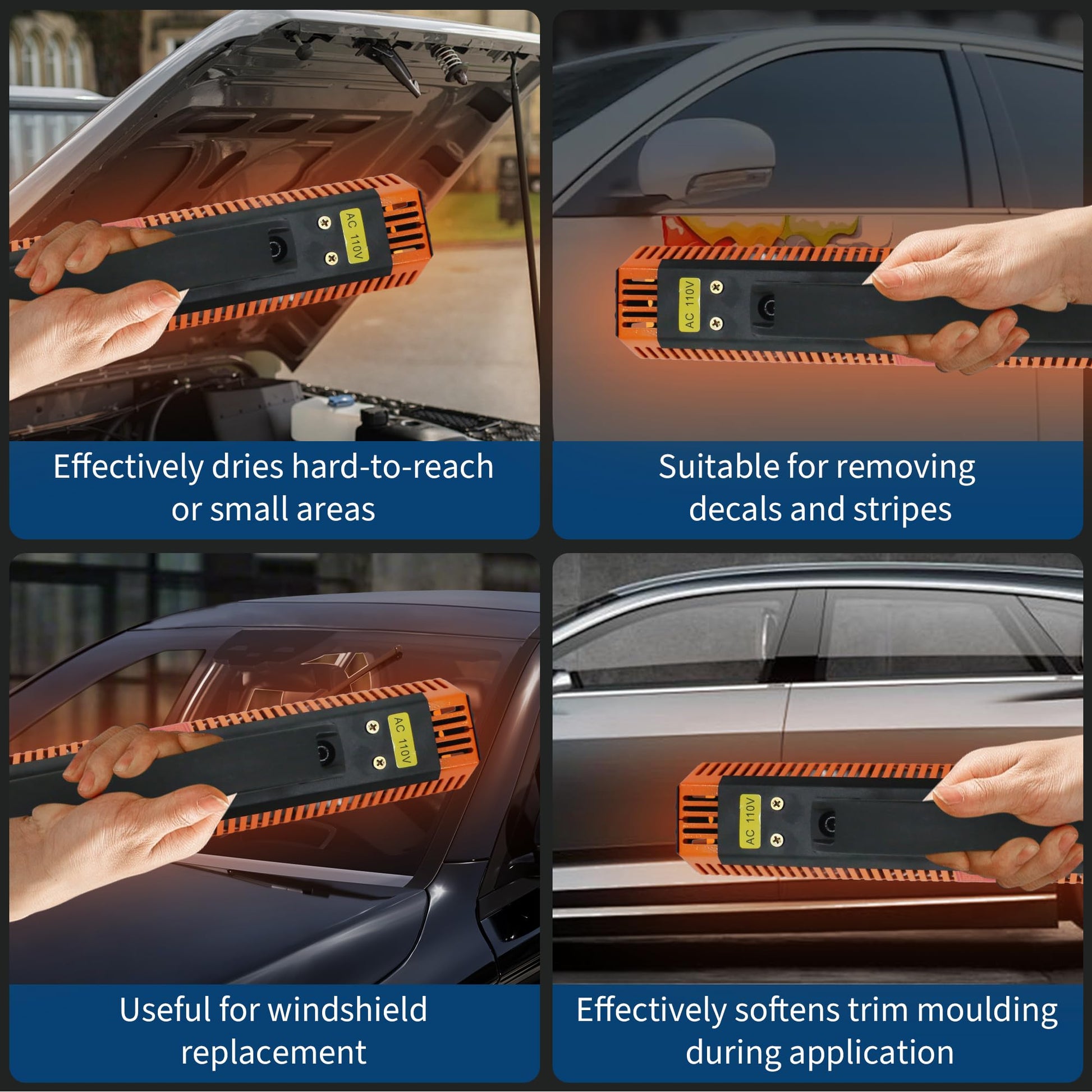 AC 110V

Effectively dries hard-to-reach or small areas

AC 110V

Suitable for removing decals and stripes

AC 110V

Useful for windshield replacement

AC 110V

Effectively softens trim moulding during application