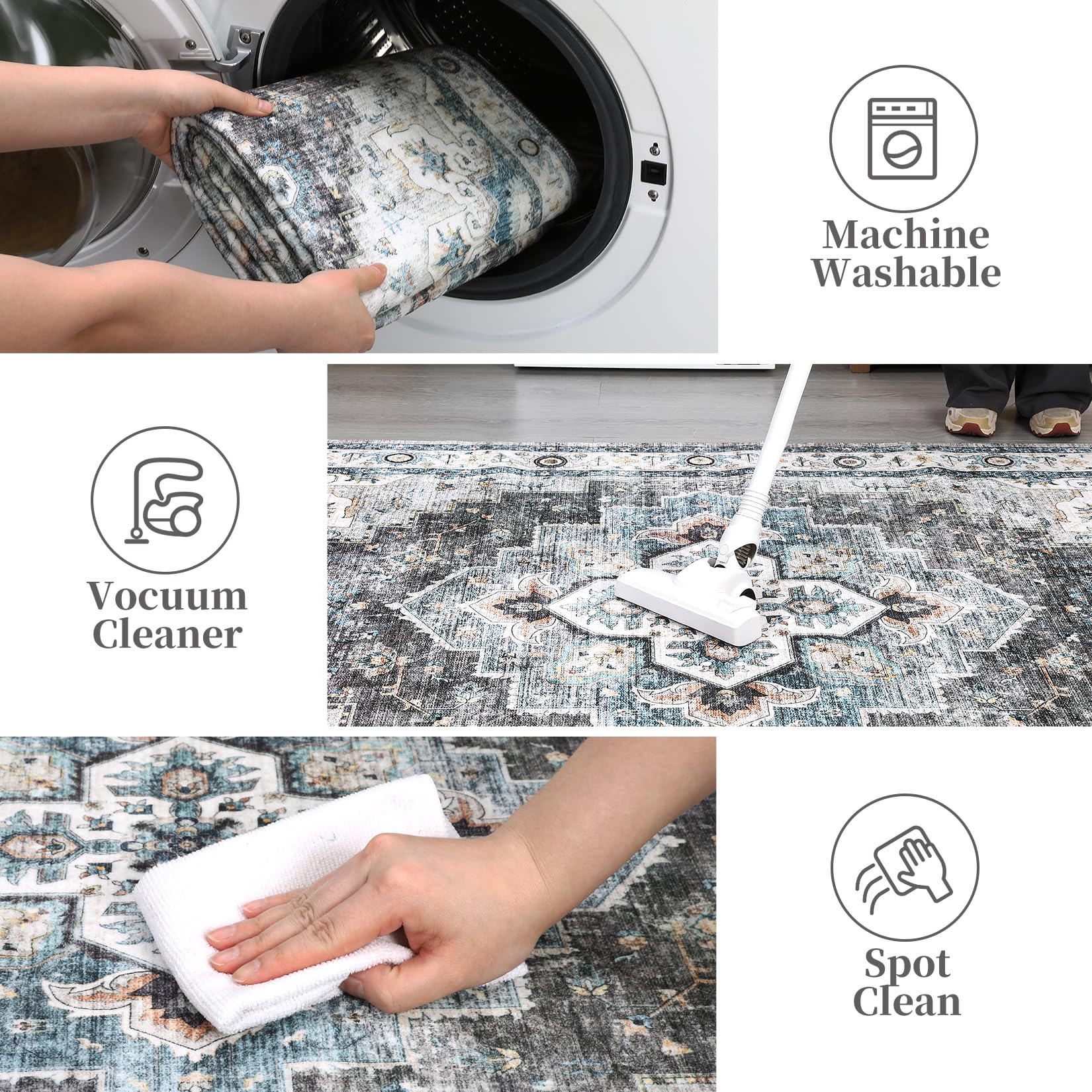 Machine Washable

Vocuum Cleaner

Spot Clean