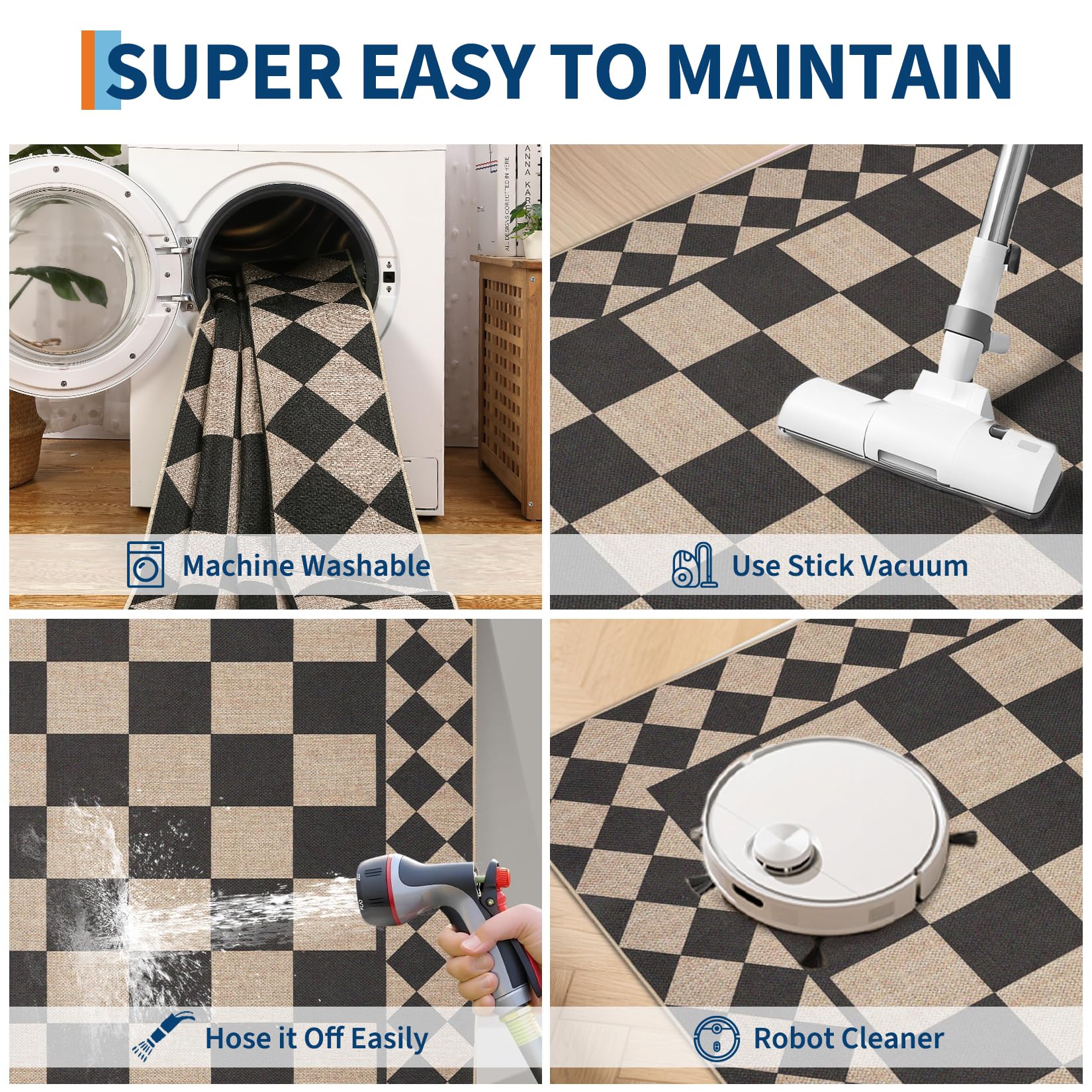 SUPER EASY TO MAINTAIN

Machine Washable

Use Stick Vacuum

Hose it Off Easily

Robot Cleaner