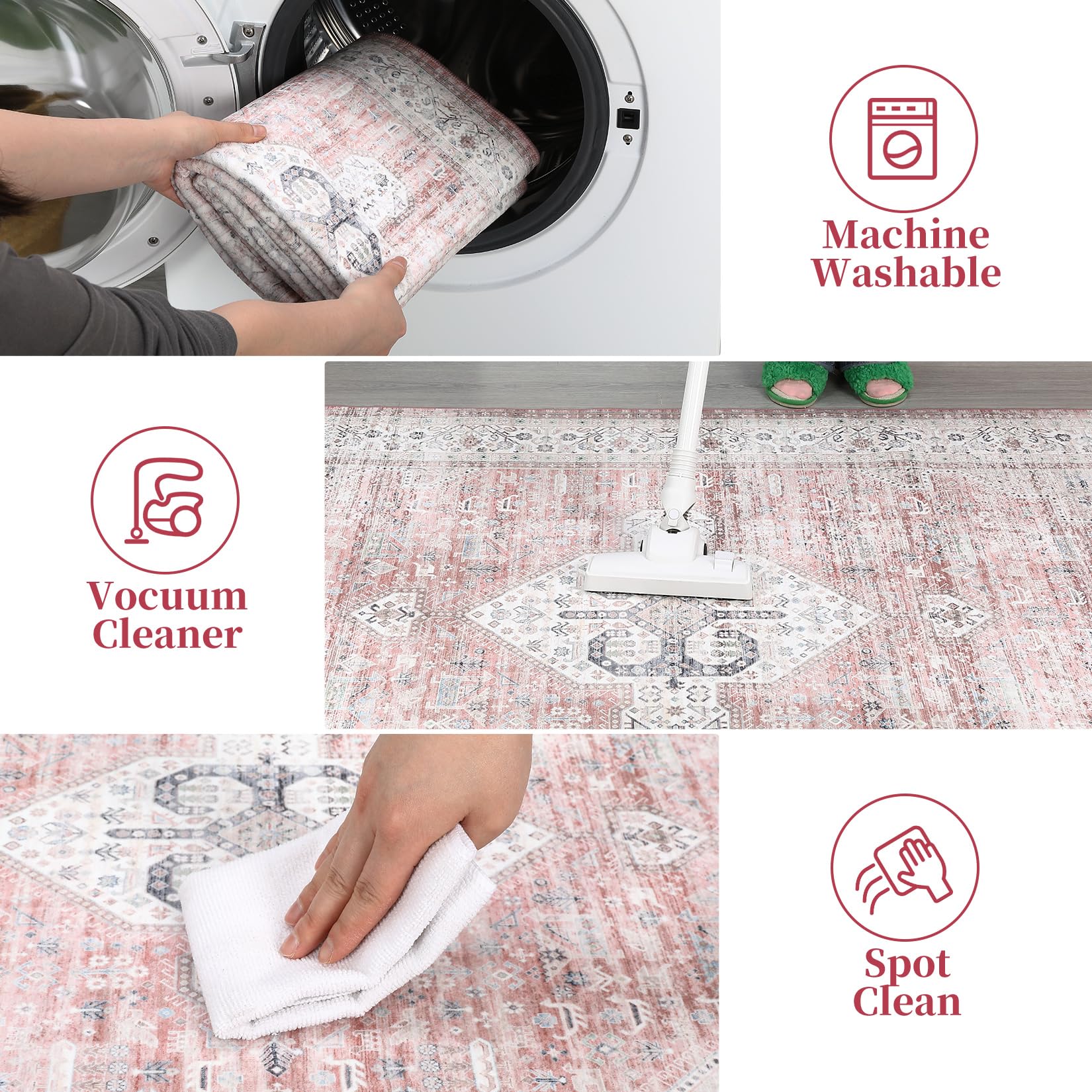 Machine Washable

Vocuum Cleaner

Spot Clean