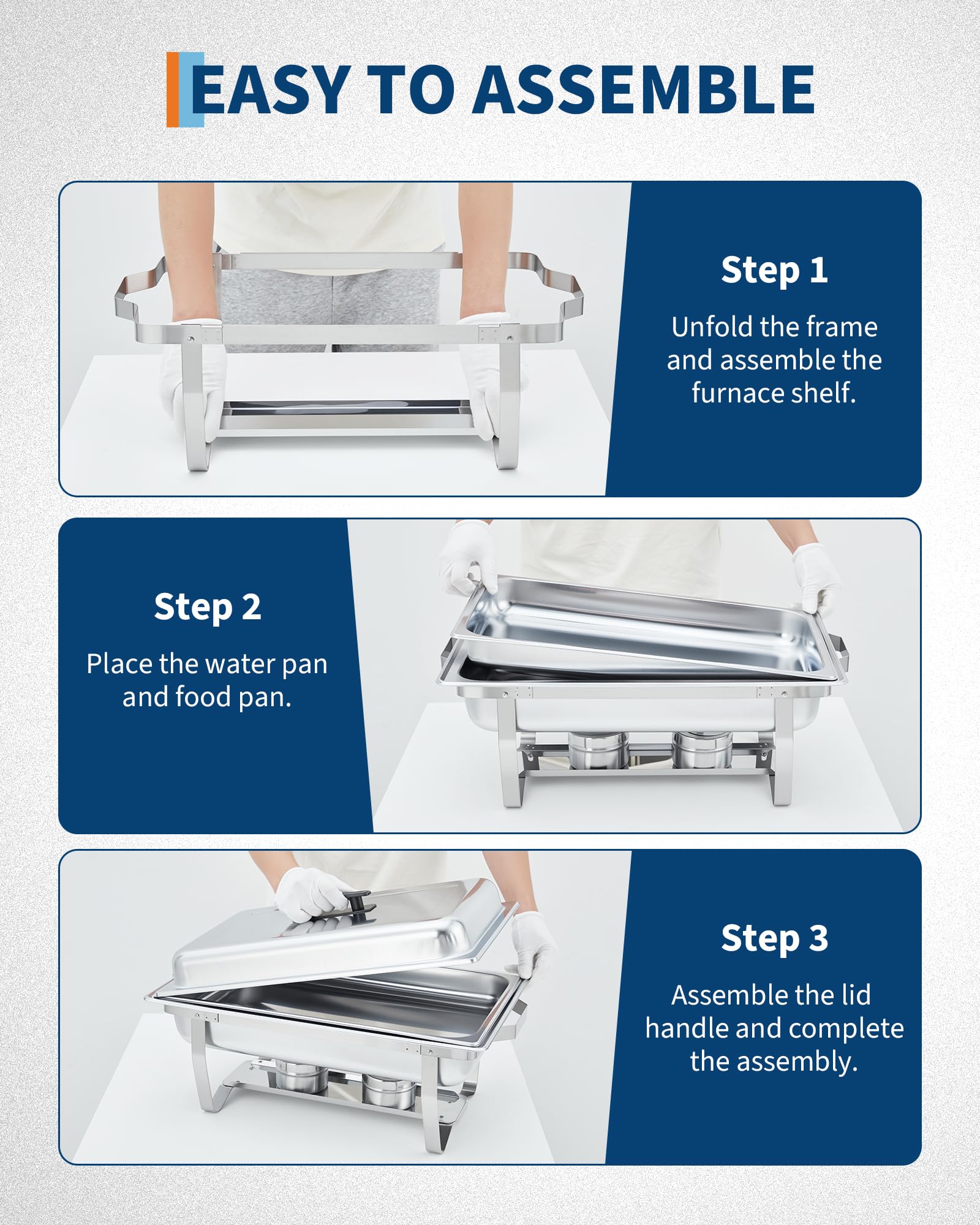 EASY TO ASSEMBLE

Step 1

Unfold the frame and assemble the furnace shelf.

Step 2

Place the water pan and food pan.

Step 3

Assemble the lid handle and complete the assembly.