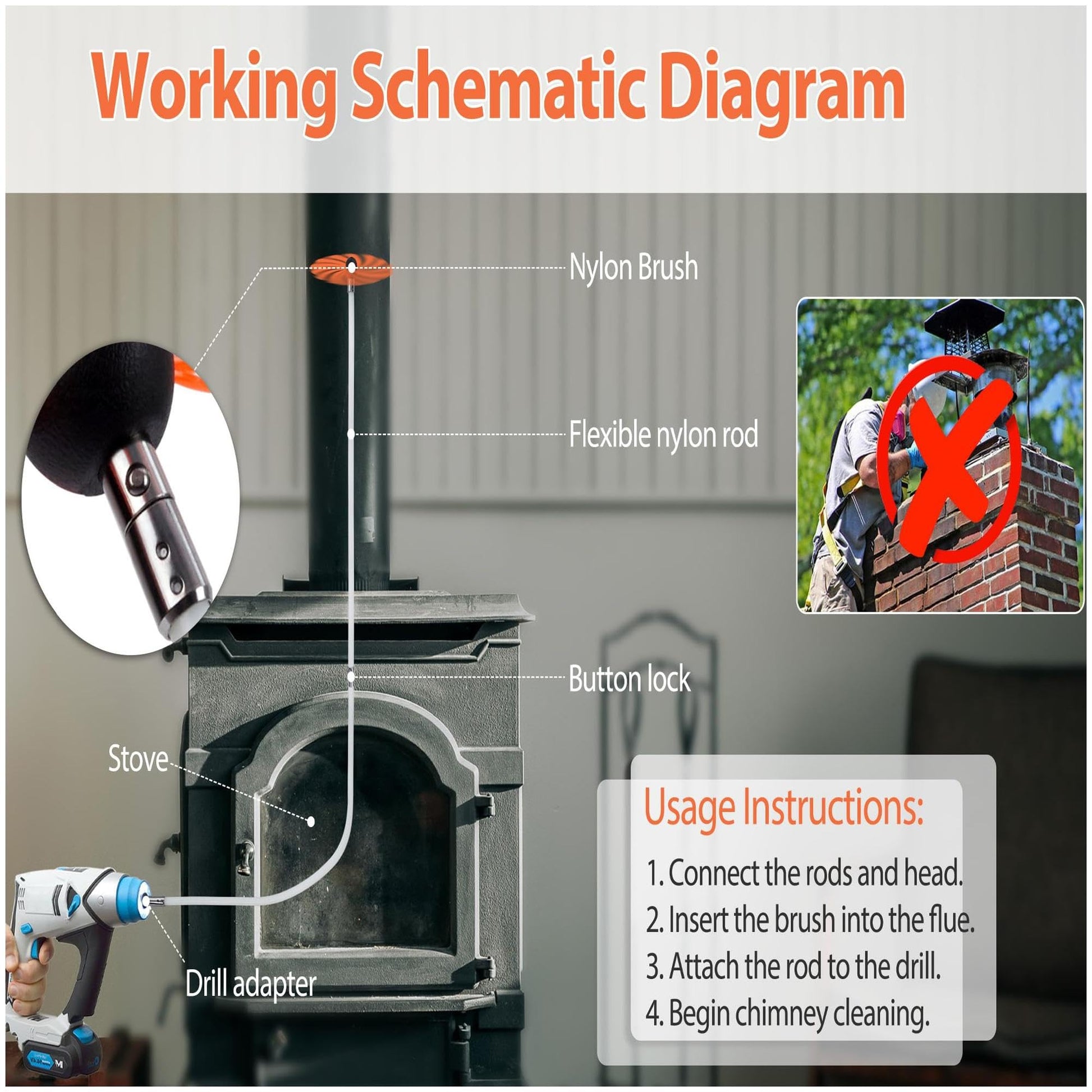 Working Schematic Diagram

Nylon Brush

Flexible nylon rod

Button lock

Stove

Drill adapter

Usage Instructions:

1. Connect the rods and head.
2. Insert the brush into the flue.
3. Attach the rod to the drill.
4. Begin chimney cleaning.