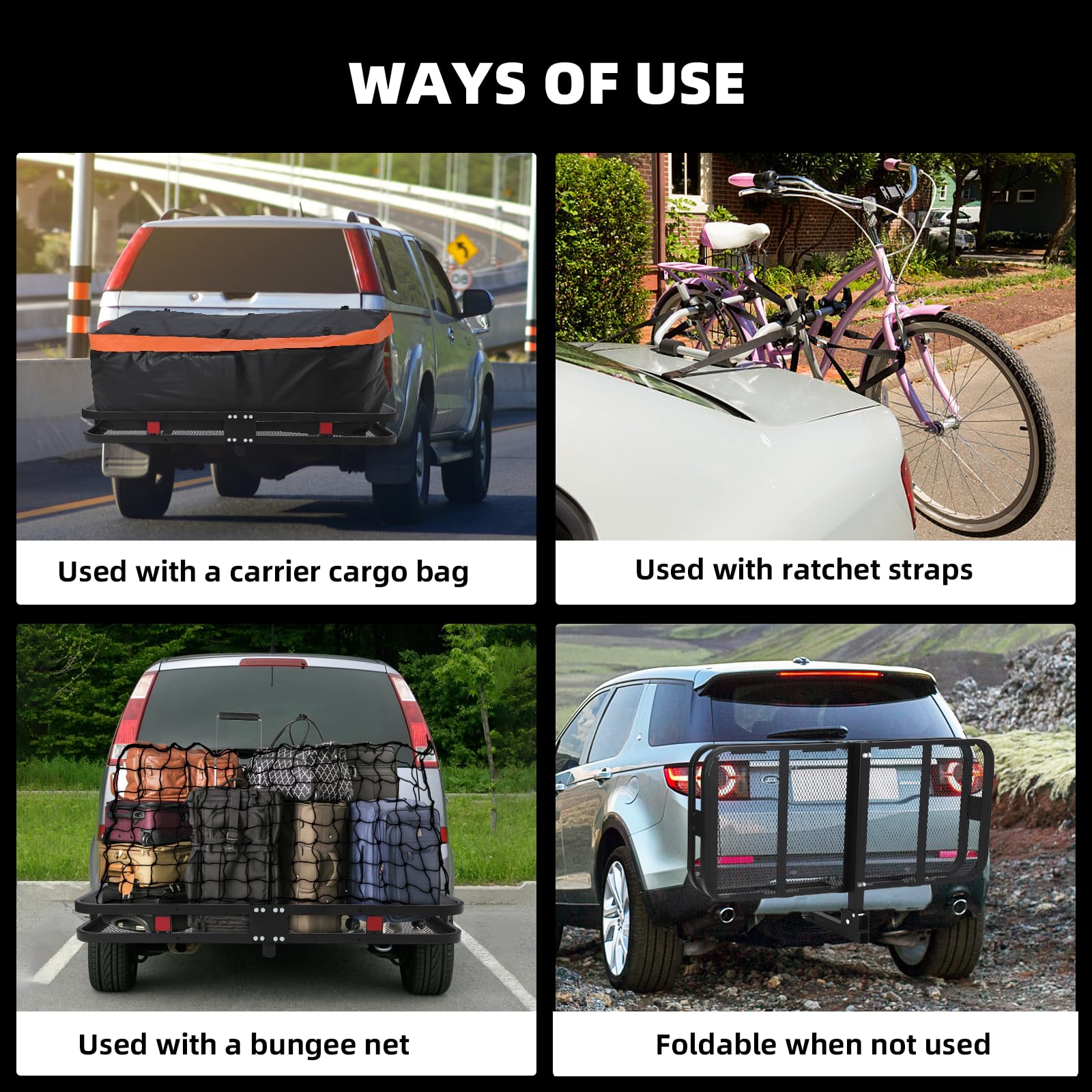 WAYS OF USE

Used with a carrier cargo bag

Used with ratchet straps

Used with a bungee net

Foldable when not used