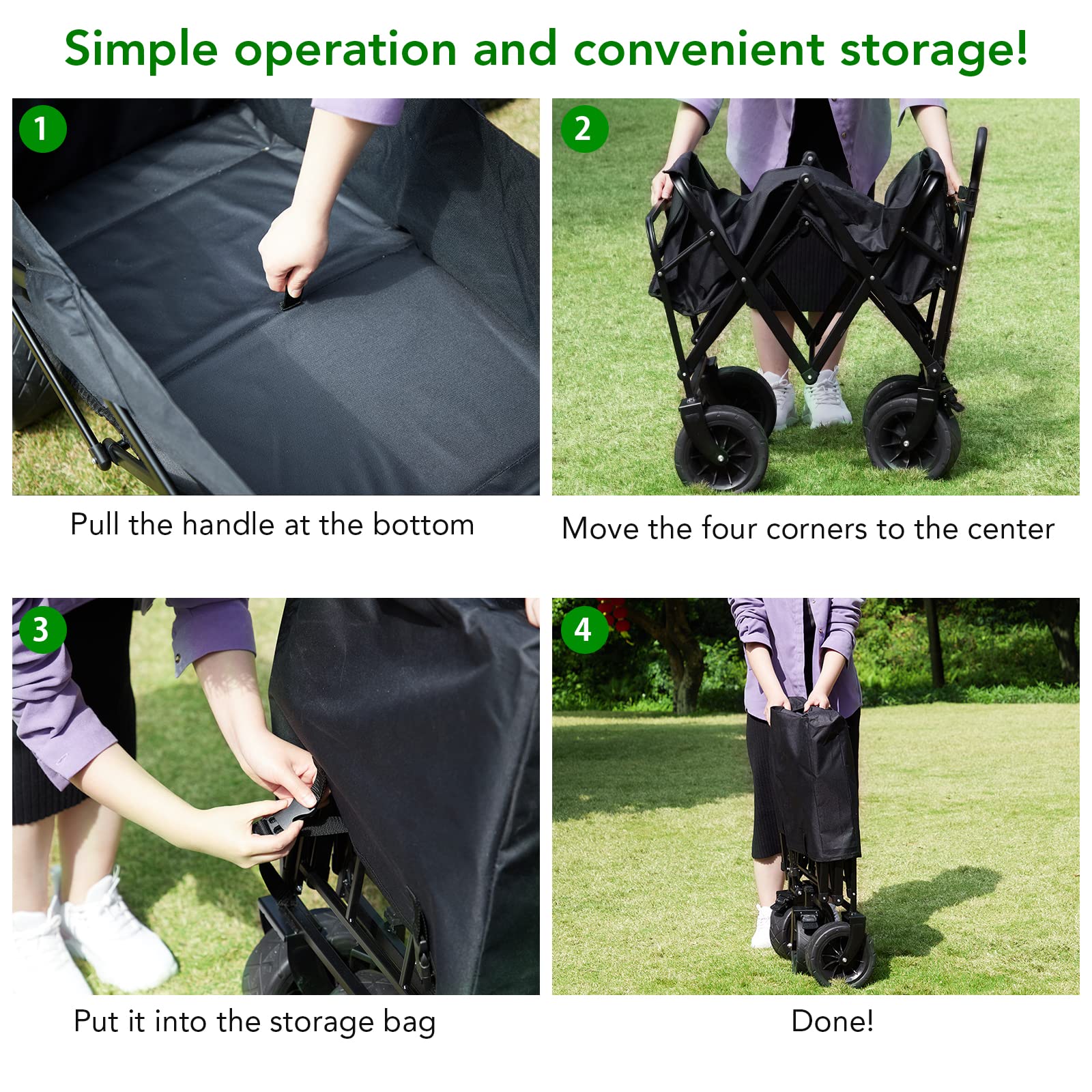 Simple operation and convenient storage!

1

Pull the handle at the bottom

2

Move the four corners to the center

3

Put it into the storage bag

4

Done!