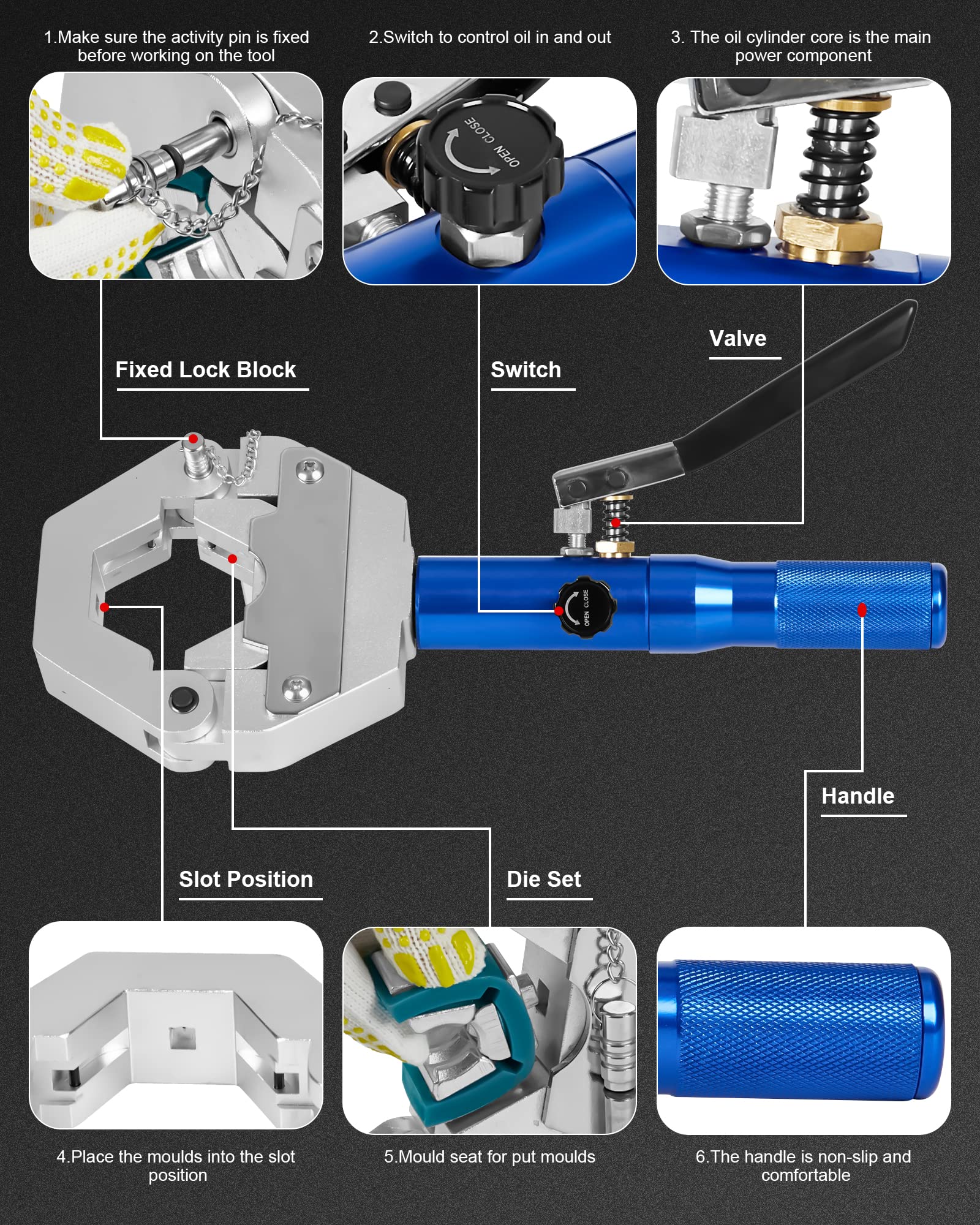 1.Make sure the activity pin is fixed before working on the tool

2.Switch to control oil in and out

3. The oil cylinder core is the main power component

OPEN CLOSE

Fixed Lock Block

Switch

Valve

OPEN CLOSE

Handle

Slot Position

Die Set

4.Place the moulds into the slot position

5.Mould seat for put moulds

6.The handle is non-slip and comfortable