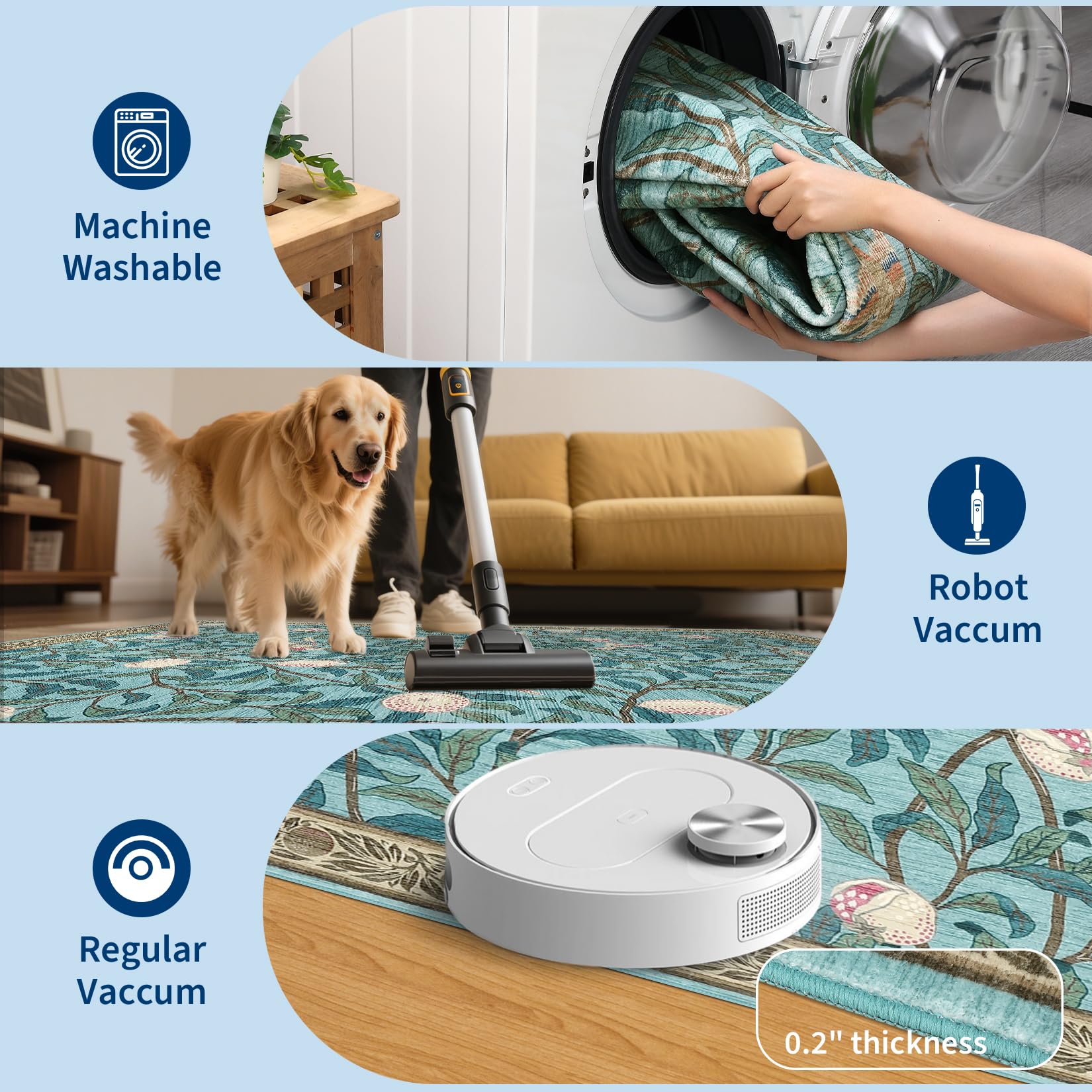 Machine Washable

Robot Vaccum

Regular Vaccum

0.2" thickness