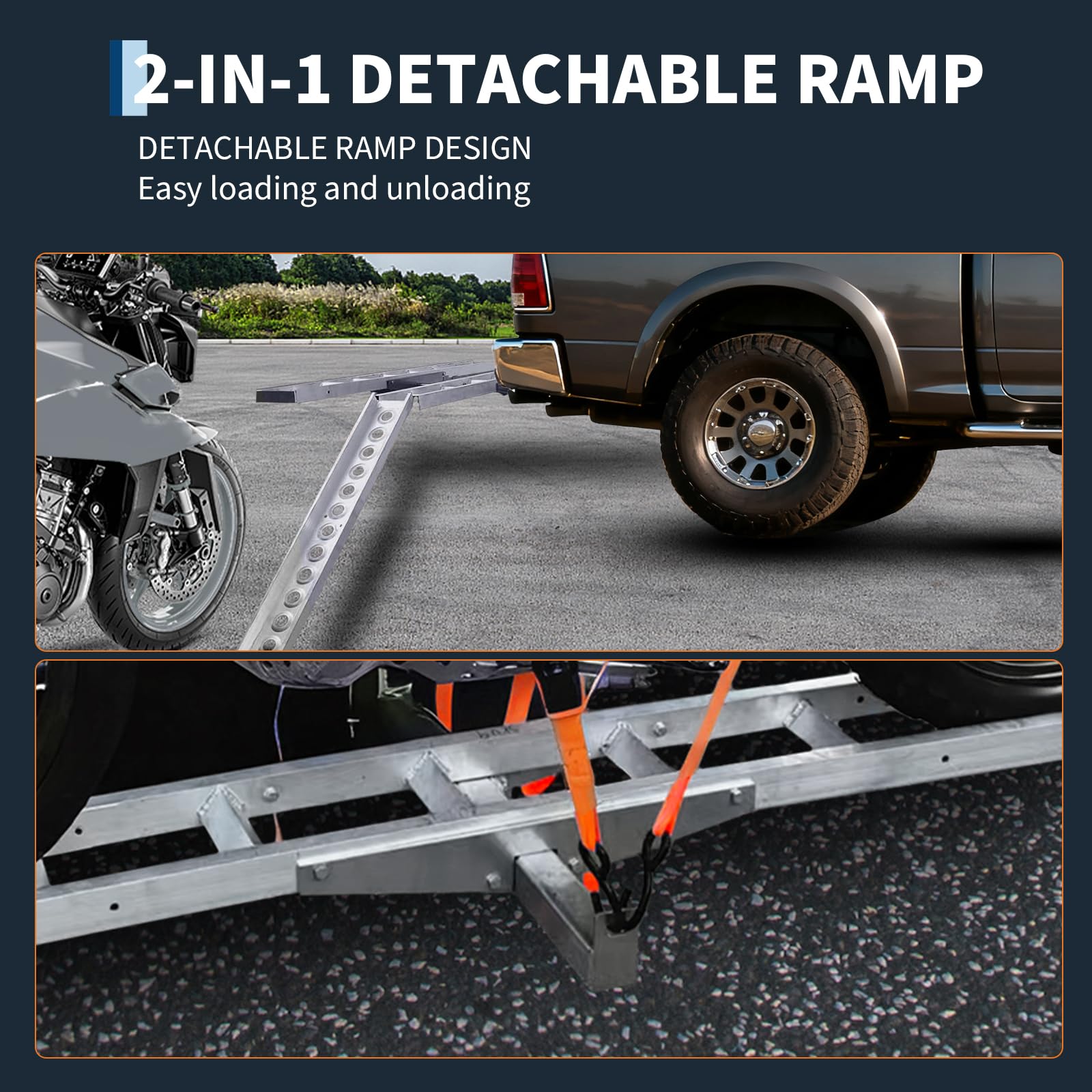 2-IN-1 DETACHABLE RAMP

DETACHABLE RAMP DESIGN
Easy loading and unloading