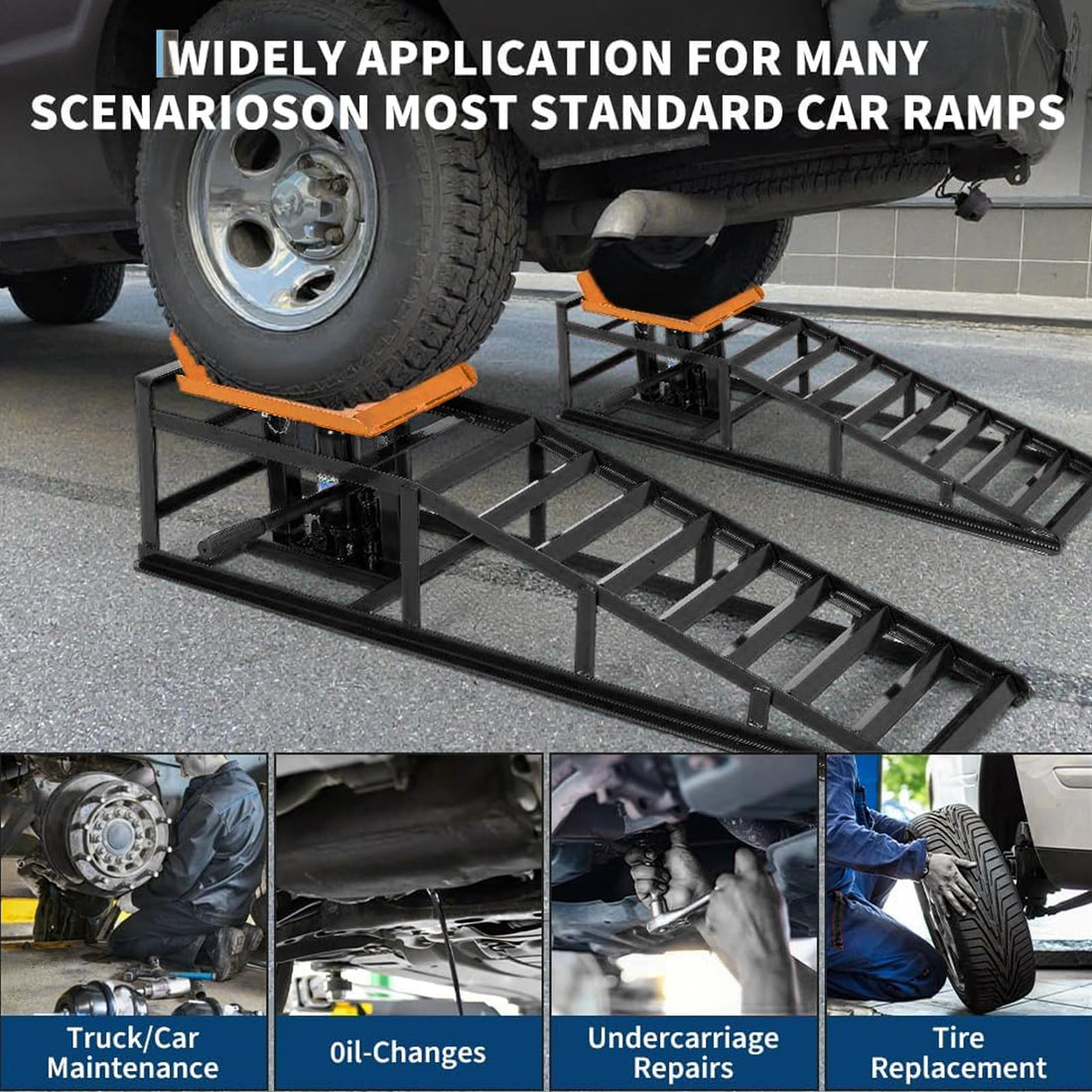 WIDELY APPLICATION FOR MANY SCENARIOSON MOST STANDARD CAR RAMPS

Truck/Car Maintenance

0il-Changes

Undercarriage Repairs

Tire Replacement