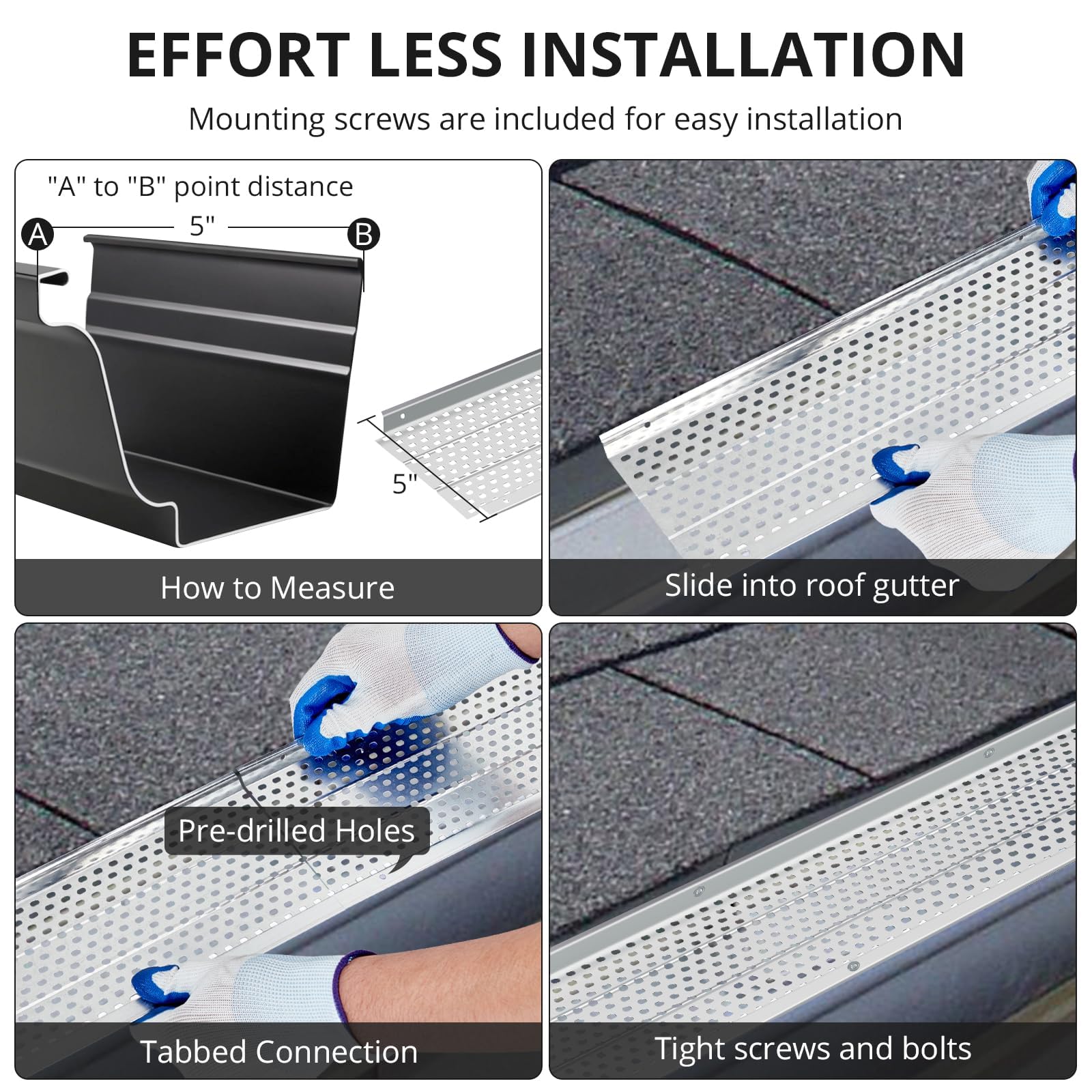 EFFORT LESS INSTALLATION

Mounting screws are included for easy installation

"A" to "B" point distance

A

5"

B

5"

How to Measure

Slide into roof gutter

Pre-drilled Holes

Tabbed Connection

Tight screws and bolts