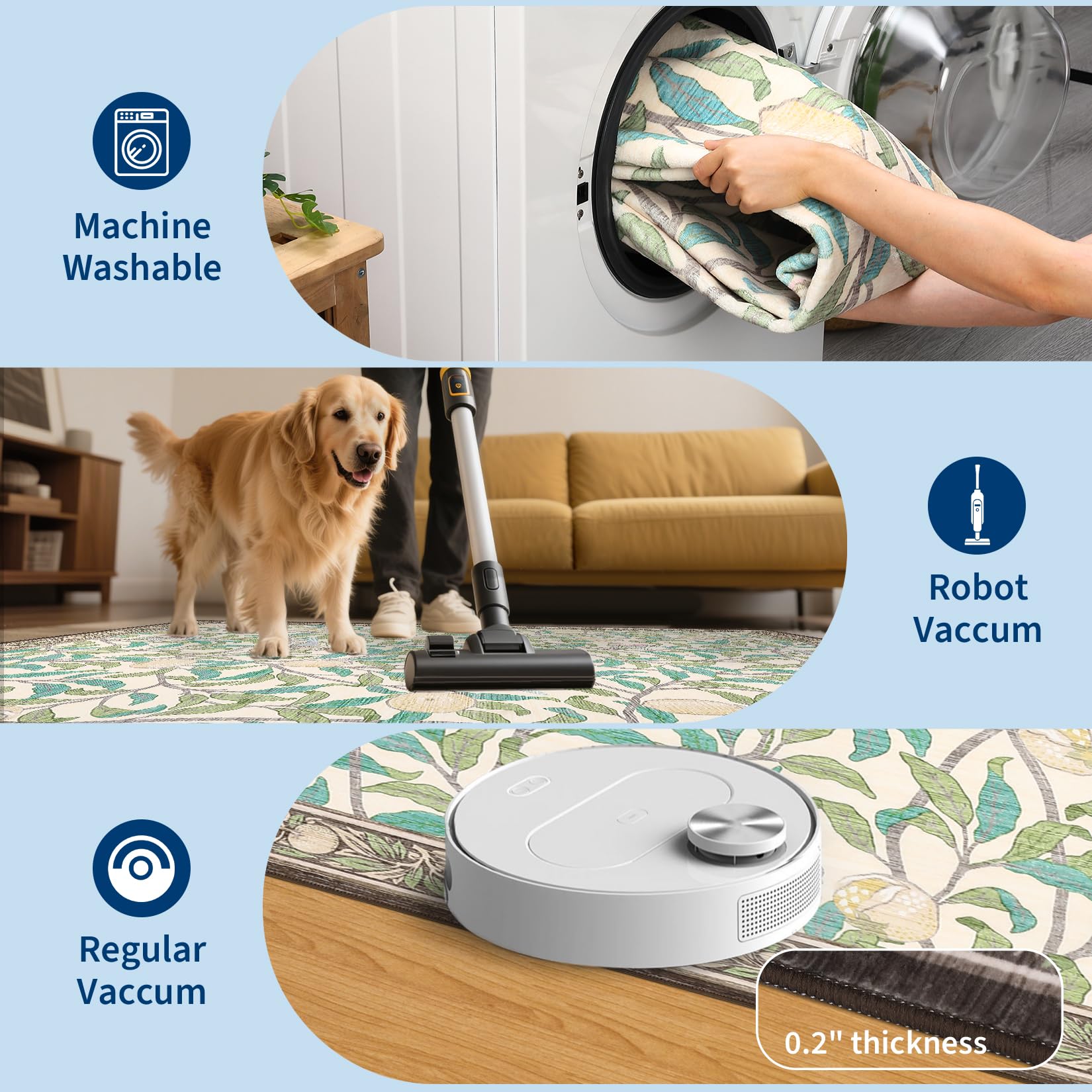 Machine Washable

Robot Vaccum

Regular Vaccum

0.2" thickness